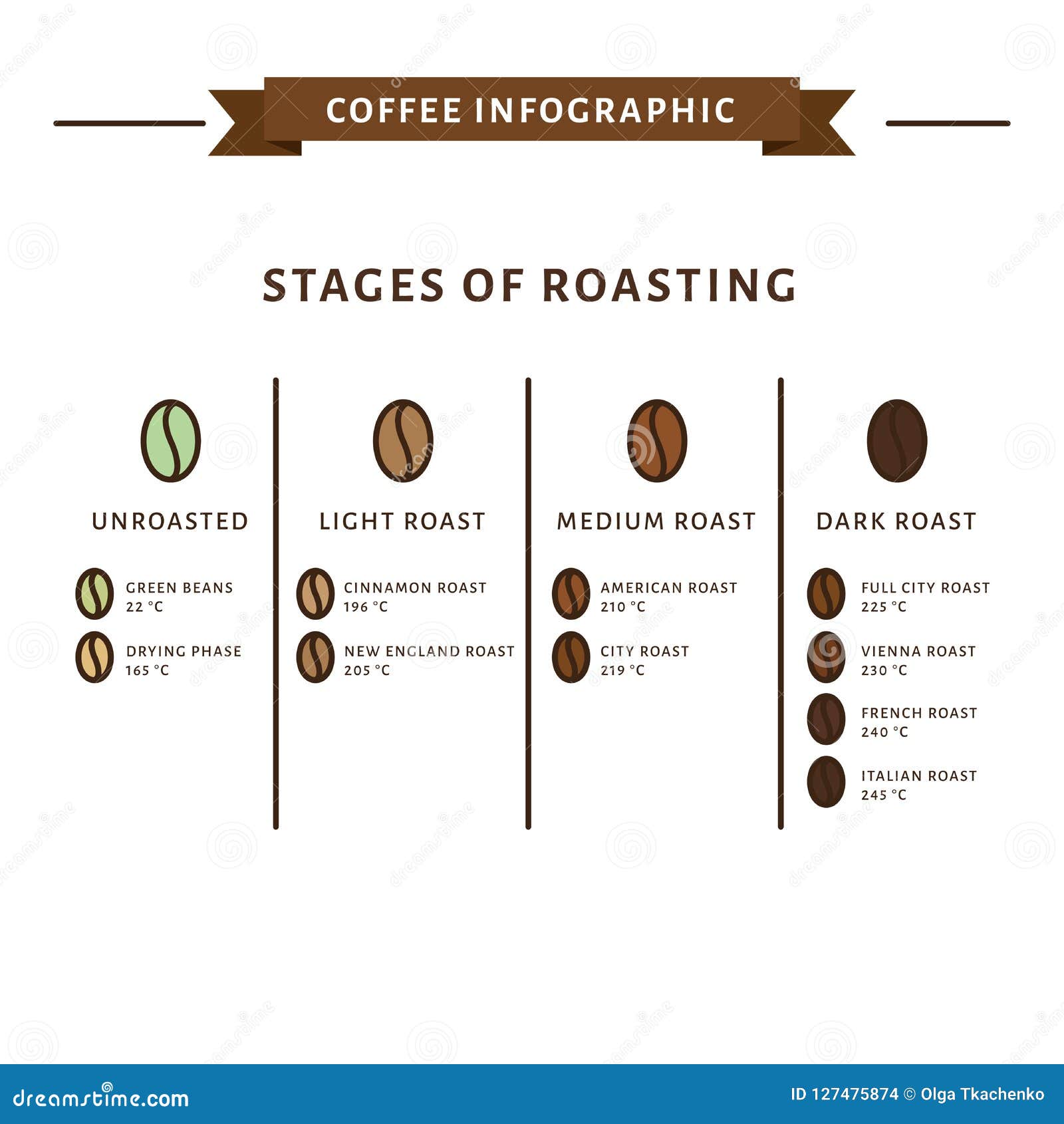 COFFEE INFOGRAPHIC

STAGES OF ROASTING

UNROASTED

GREEN BEANS
22 °C

DRYING PHASE
165 °C

LIGHT ROAST

CINNAMON ROAST
196 °C

NEW ENGLAND ROAST
205 °C

MEDIUM ROAST

AMERICAN ROAST
210 °C

CITY ROAST
219 °C

DARK ROAST

FULL CITY ROAST
225 °C

VIENNA ROAST
230 °C

FRENCH ROAST
240 °C

ITALIAN ROAST
245 °C

dreamstime.com

ID 127475874 © Olga Tkachenko