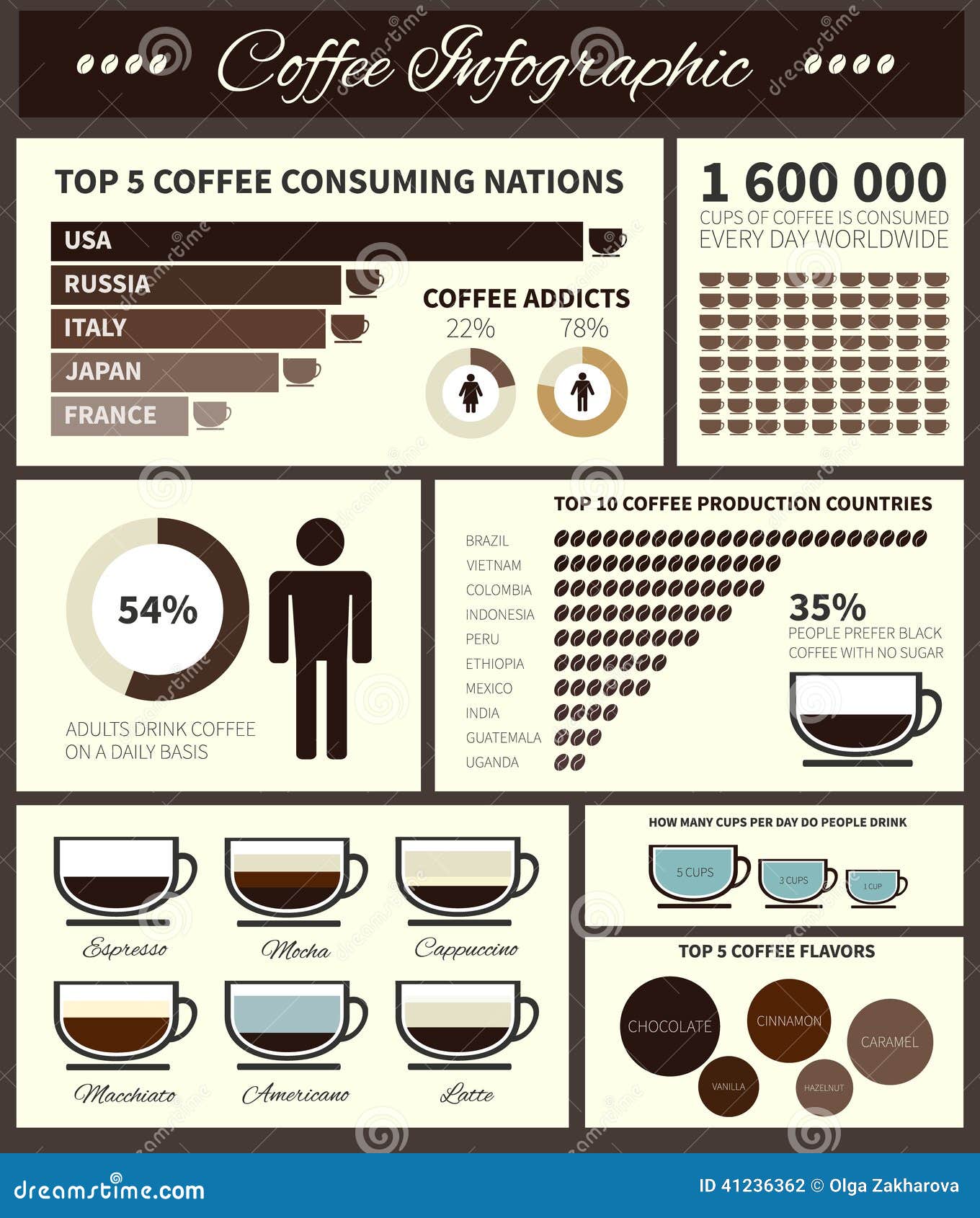 Coffee Infographic

TOP 5 COFFEE CONSUMING NATIONS

USA
RUSSIA
ITALY
JAPAN
FRANCE

COFFEE ADDICTS
22%
78%

1 600 000
CUPS OF COFFEE IS CONSUMED EVERY DAY WORLDWIDE

54%
ADULTS DRINK COFFEE ON A DAILY BASIS

TOP 10 COFFEE PRODUCTION COUNTRIES
BRAZIL
VIETNAM
COLOMBIA
INDONESIA
PERU
ETHIOPIA
MEXICO
INDIA
GUATEMALA
UGANDA

35%
PEOPLE PREFER BLACK COFFEE WITH NO SUGAR

Espresso
Mocha
Cappuccino
Macchiato
Americano
Latte

HOW MANY CUPS PER DAY DO PEOPLE DRINK
5 CUPS
3 CUPS
1 CUP

TOP 5 COFFEE FLAVORS
CHOCOLATE
CINNAMON
CARAMEL
VANILLA
HAZELNUT

dreamstime.com
ID 41236362 © Olga Zakharova