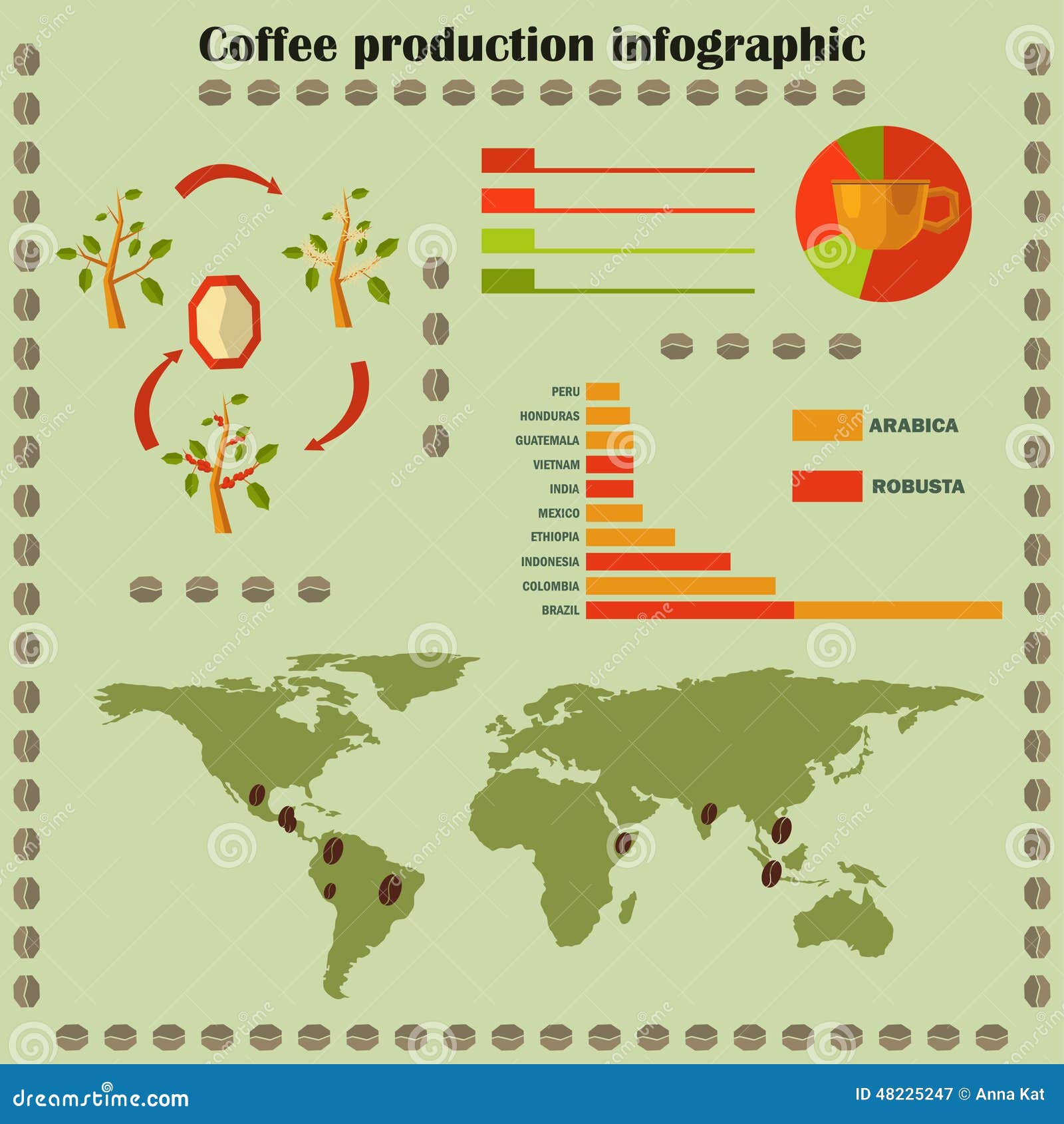 Coffee production infographic

PERU
HONDURAS
GUATEMALA
VIETNAM
INDIA
MEXICO
ETHIOPIA
INDONESIA
COLOMBIA
BRAZIL

ARABICA
ROBUSTA

dreamstime.com
ID 48225247 © Anna Kat