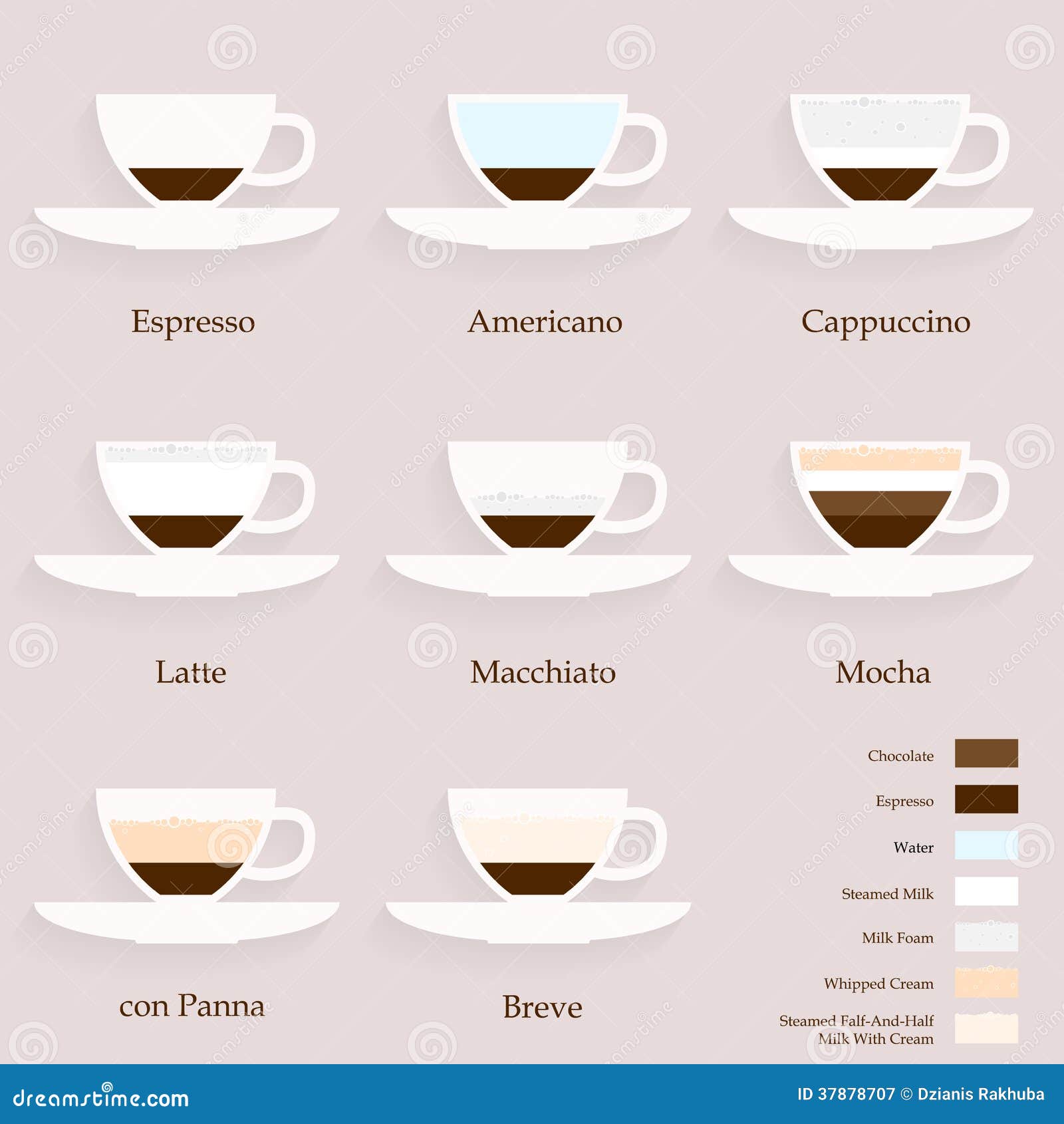 Espresso

Americano

Cappuccino

Latte

Macchiato

Mocha

con Panna

Breve

Chocolate

Espresso

Water

Steamed Milk

Milk Foam

Whipped Cream

Steamed Falf-And-Half Milk With Cream

dreamstime.com

ID 37878707 © Dzianis Rakhuba