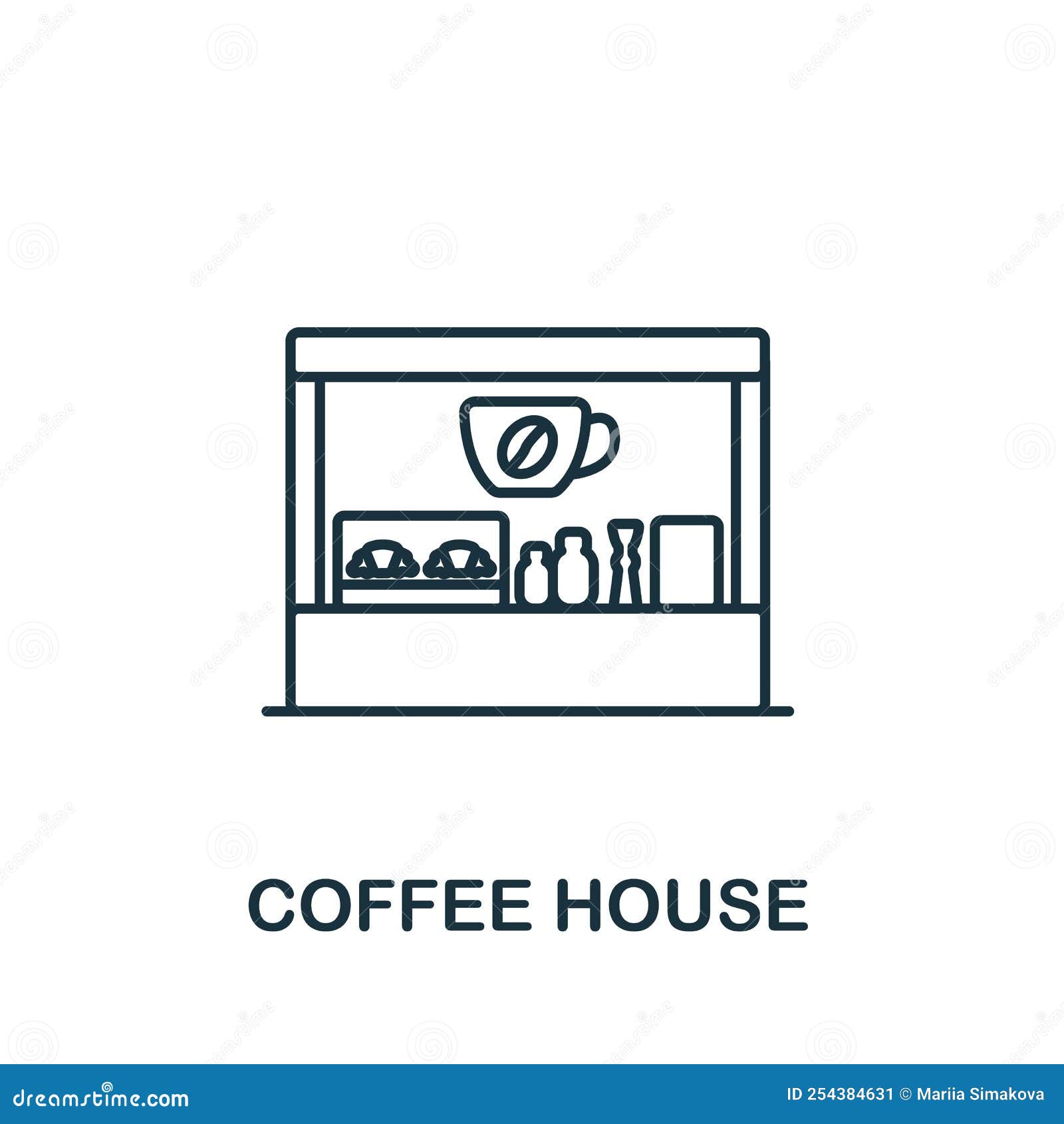 COFFEE HOUSE

dreamstime.com

ID 254384631 © Mariia Simakova