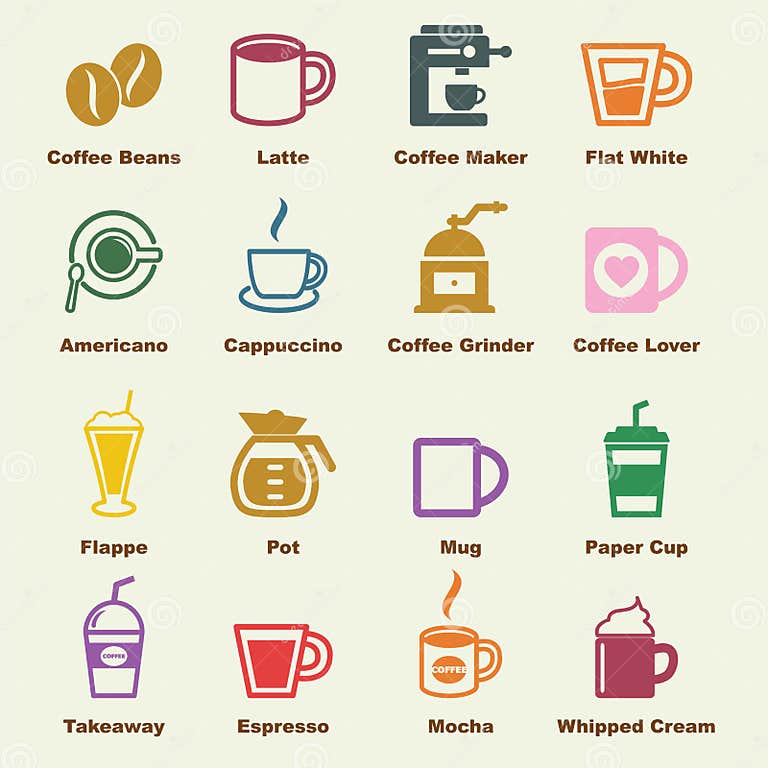 Coffee Beans
Latte
Coffee Maker
Flat White

Americano
Cappuccino
Coffee Grinder
Coffee Lover

Flappe
Pot
Mug
Paper Cup

COFFEE
Takeaway
Espresso
COFFEE
Mocha
Whipped Cream