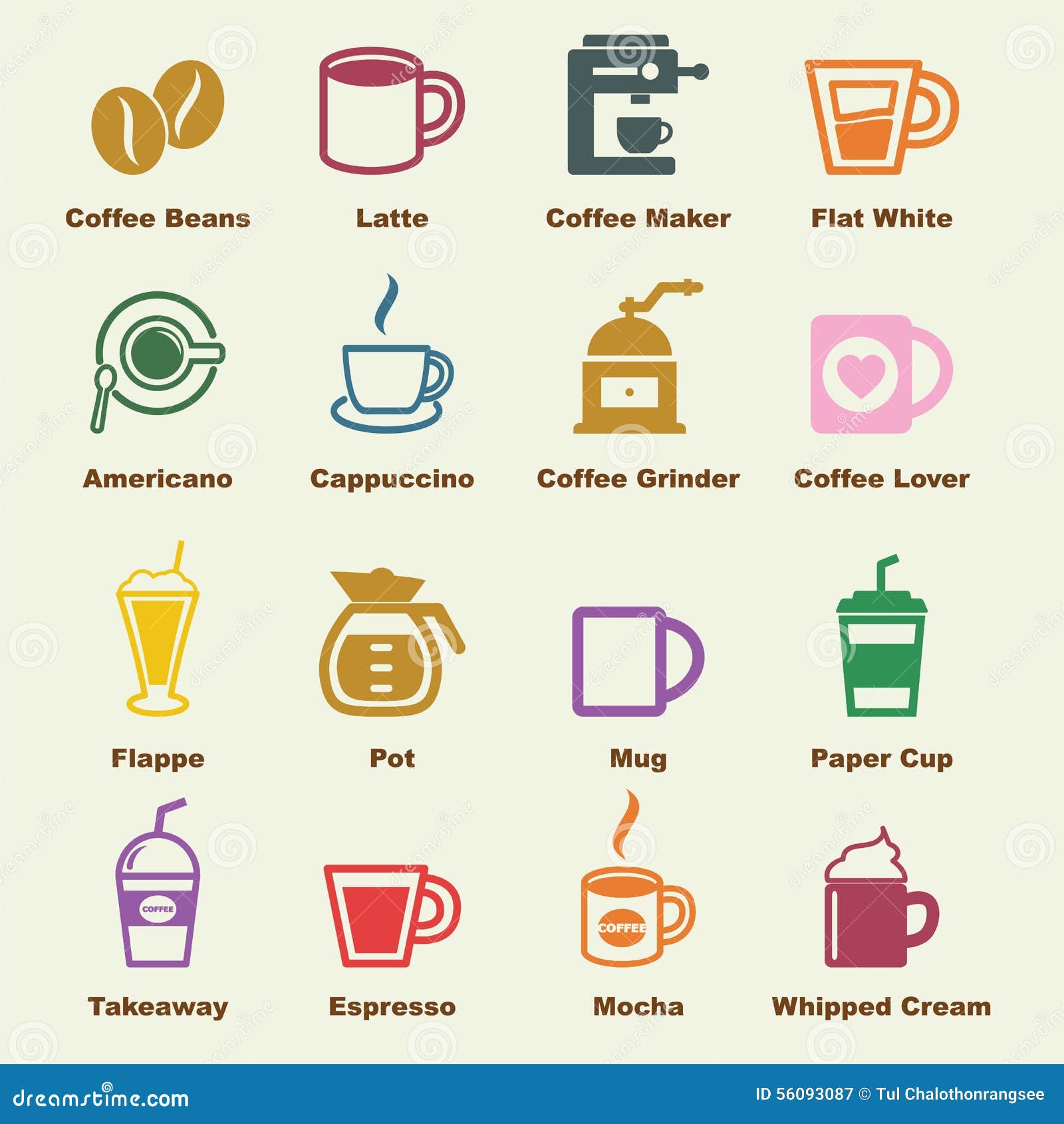 Coffee Beans

Latte

Coffee Maker

Flat White

Americano

Cappuccino

Coffee Grinder

Coffee Lover

Flappe

Pot

Mug

Paper Cup

COFFEE

Takeaway

Espresso

COFFEE

Mocha

Whipped Cream

dreamstime.com

ID 56093087 © Tul Chalothonrangsee