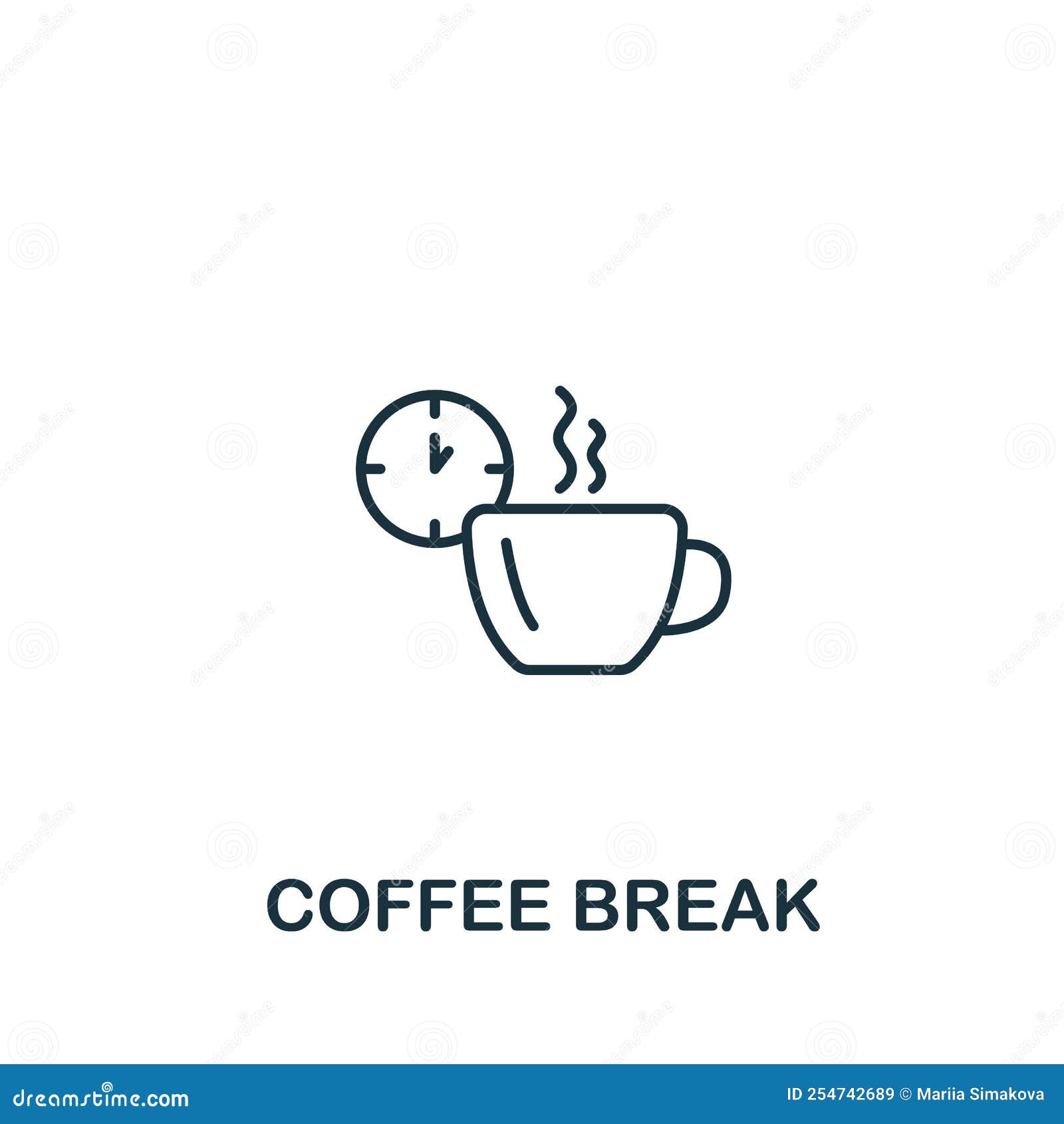 COFFEE BREAK

dreamstime.com

ID 254742689 © Mariia Simakova