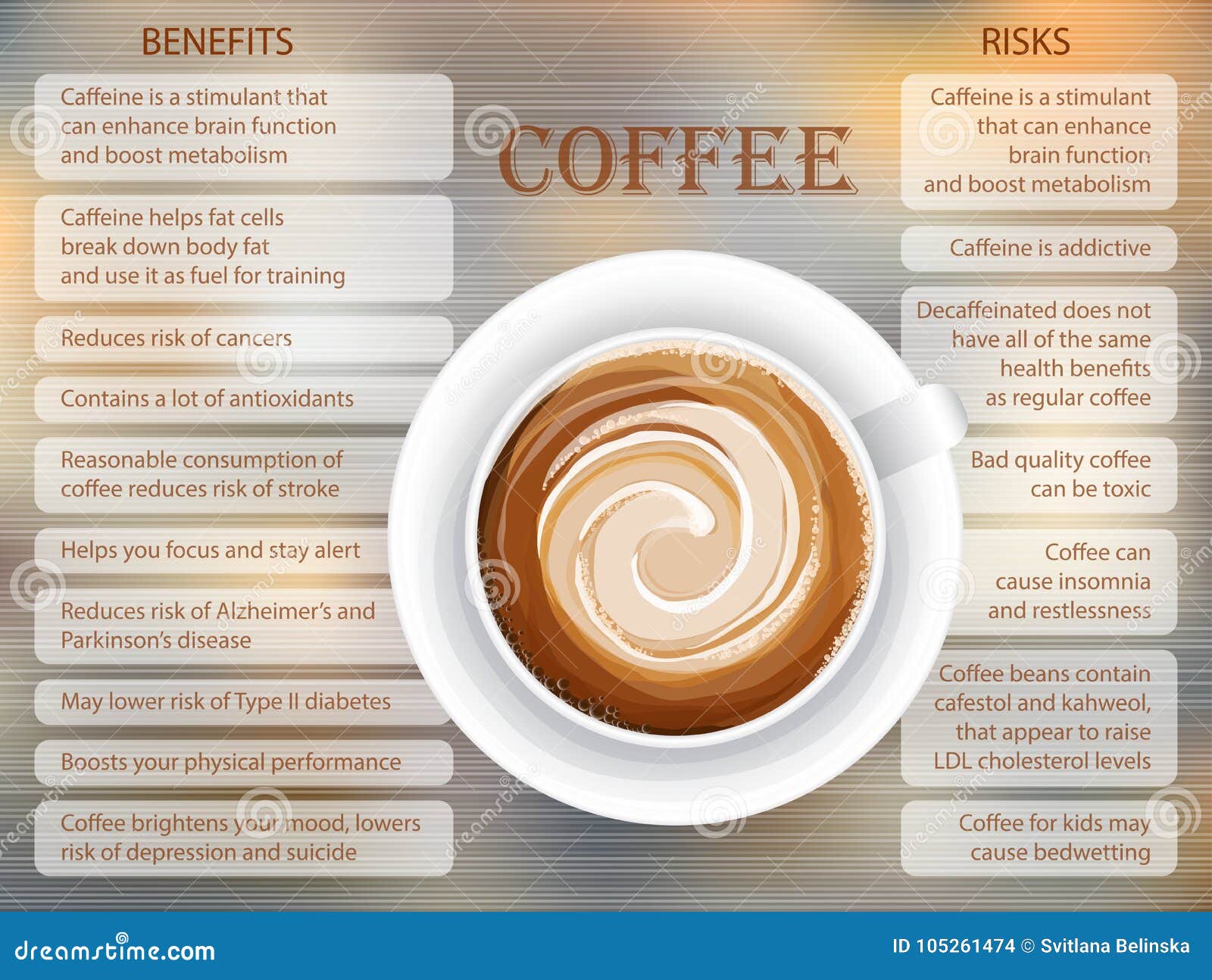 BENEFITS

Caffeine is a stimulant that can enhance brain function and boost metabolism

Caffeine helps fat cells break down body fat and use it as fuel for training

Reduces risk of cancers

Contains a lot of antioxidants

Reasonable consumption of coffee reduces risk of stroke

Helps you focus and stay alert

Reduces risk of Alzheimer's and Parkinson's disease

May lower risk of Type II diabetes

Boosts your physical performance

Coffee brightens your mood, lowers risk of depression and suicide

COFFEE

RISKS

Caffeine is a stimulant that can enhance brain function and boost metabolism

Caffeine is addictive

Decaffeinated does not have all of the same health benefits as regular coffee

Bad quality coffee can be toxic

Coffee can cause insomnia and restlessness

Coffee beans contain cafestol and kahweol, that appear to raise LDL cholesterol levels

Coffee for kids may cause bedwetting

dreamstime.com

ID 105261474 © Svitlana Belinska