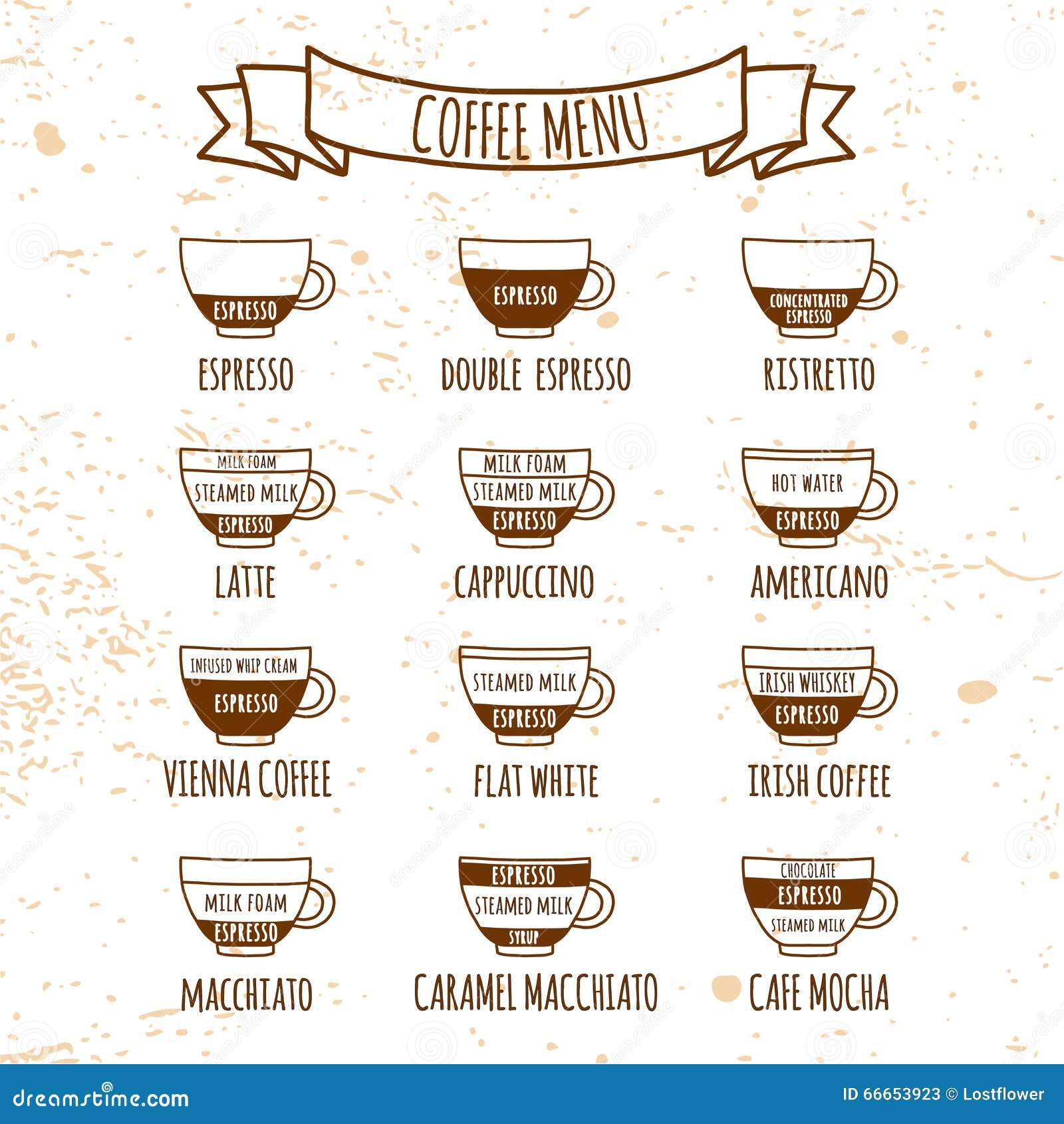 COFFEE MENU

ESPRESSO
ESPRESSO

ESPRESSO
DOUBLE ESPRESSO

CONCENTRATED ESPRESSO
RISTRETTO

MILK FOAM
STEAMED MILK
ESPRESSO
LATTE

MILK FOAM
STEAMED MILK
ESPRESSO
CAPPUCCINO

HOT WATER
ESPRESSO
AMERICANO

INFUSED WHIP CREAM
ESPRESSO
VIENNA COFFEE

STEAMED MILK
ESPRESSO
FLAT WHITE

IRISH WHISKEY
ESPRESSO
IRISH COFFEE

MILK FOAM
ESPRESSO
MACCHIATO

ESPRESSO
STEAMED MILK
SYRUP
CARAMEL MACCHIATO

CHOCOLATE
ESPRESSO
STEAMED MILK
CAFE MOCHA

dreamstime.com
ID 66653923 © Lostflower