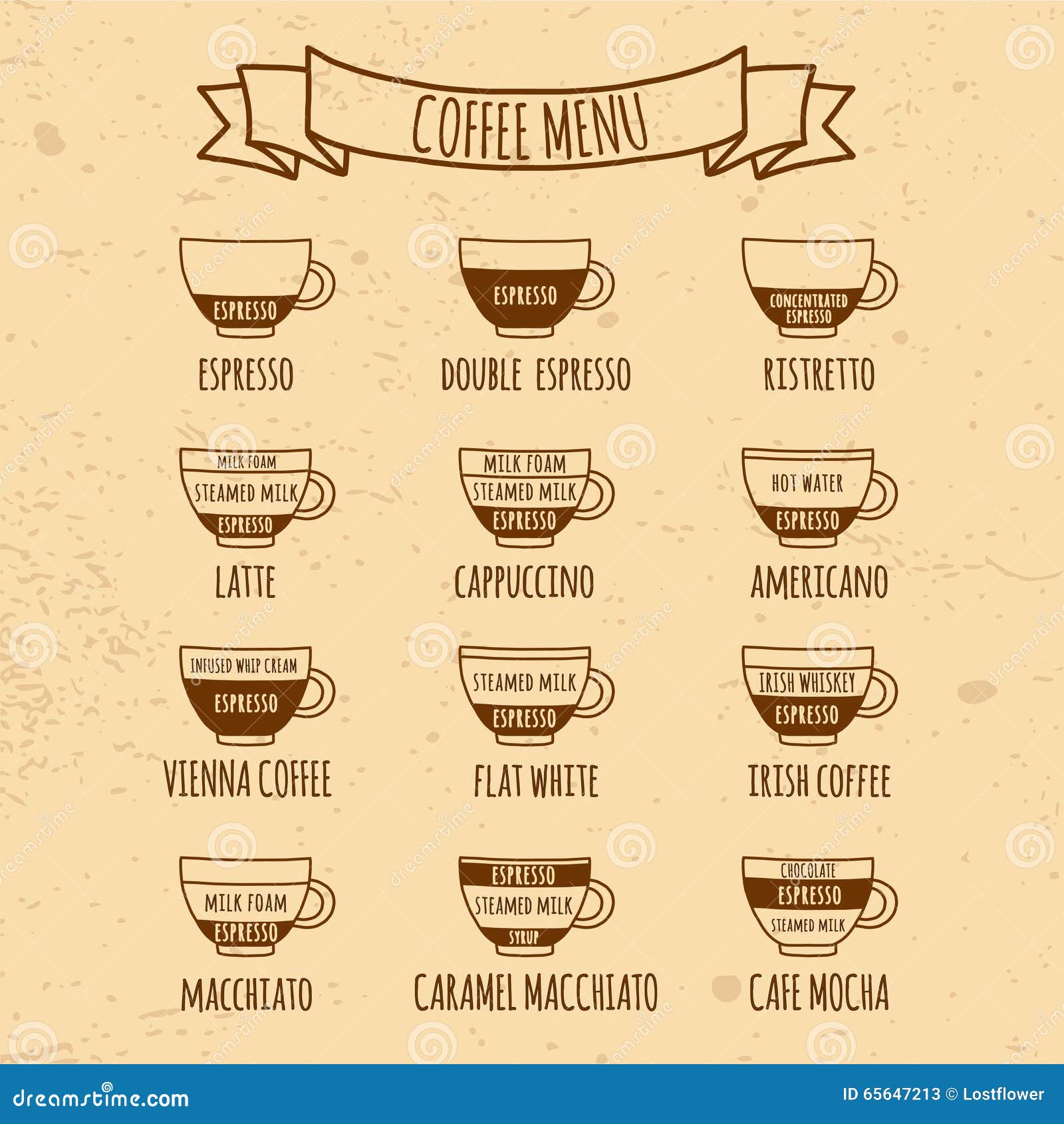 COFFEE MENU

ESPRESSO
ESPRESSO

ESPRESSO
DOUBLE ESPRESSO

CONCENTRATED ESPRESSO
RISTRETTO

MILK FOAM
STEAMED MILK
ESPRESSO
LATTE

MILK FOAM
STEAMED MILK
ESPRESSO
CAPPUCCINO

HOT WATER
ESPRESSO
AMERICANO

INFUSED WHIP CREAM
ESPRESSO
VIENNA COFFEE

STEAMED MILK
ESPRESSO
FLAT WHITE

IRISH WHISKEY
ESPRESSO
IRISH COFFEE

MILK FOAM
ESPRESSO
MACCHIATO

ESPRESSO
STEAMED MILK
SYRUP
CARAMEL MACCHIATO

CHOCOLATE
ESPRESSO
STEAMED MILK
CAFE MOCHA

dreamstime.com
ID 65647213 © Lostflower