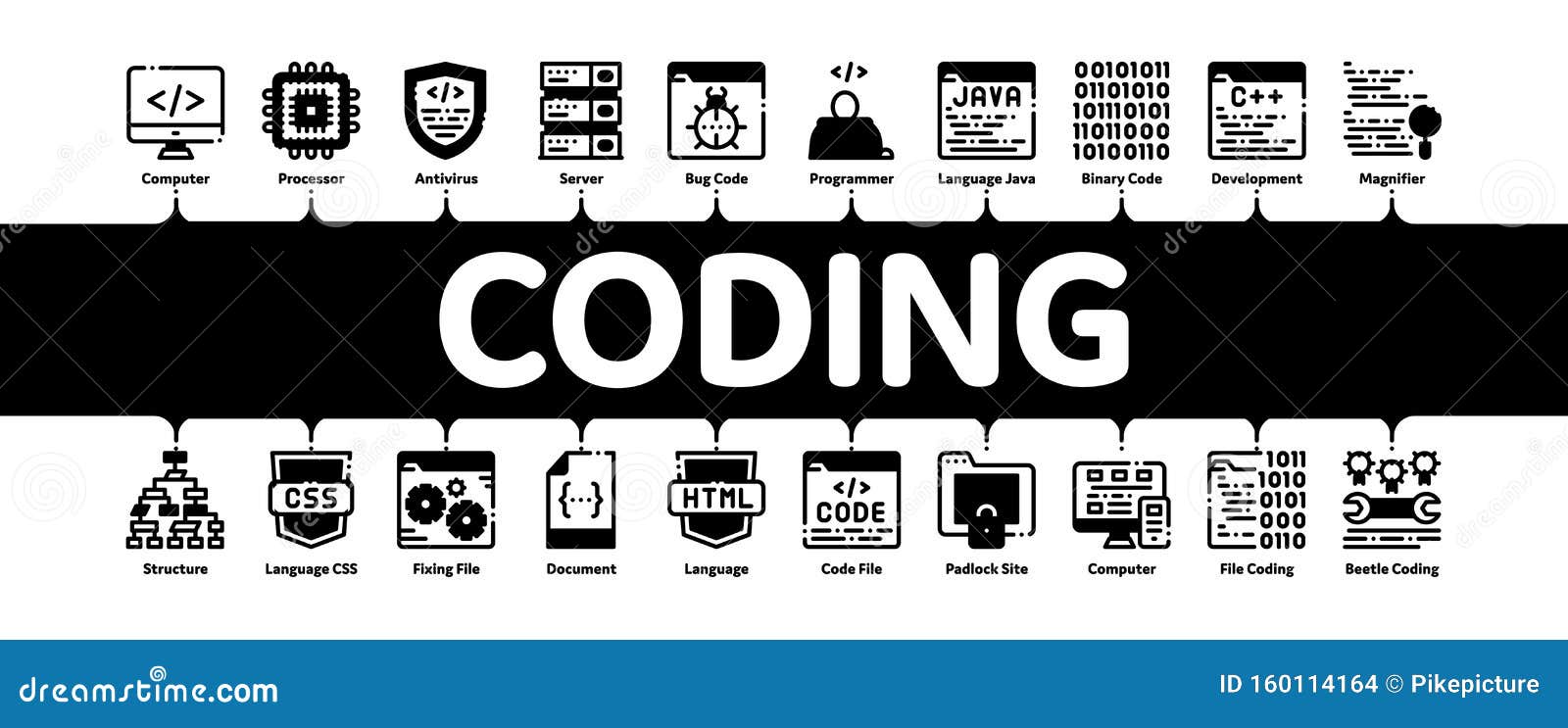 </>
Computer
Processor
</>
Antivirus
Server
Bug Code
</>
Programmer
JAVA
Language Java
00101011
01101010
101110101
11011000
10100110
Binary Code
C++
Development
Magnifier

CODING

Structure
CSS
Language CSS
Fixing File
{...}
Document
HTML
Language
</>
CODE
Code File
Padlock Site
Computer
1011
1010
0101
000
0110
File Coding
Beetle Coding

dreamstime.com
ID 160114164 © Pikepicture