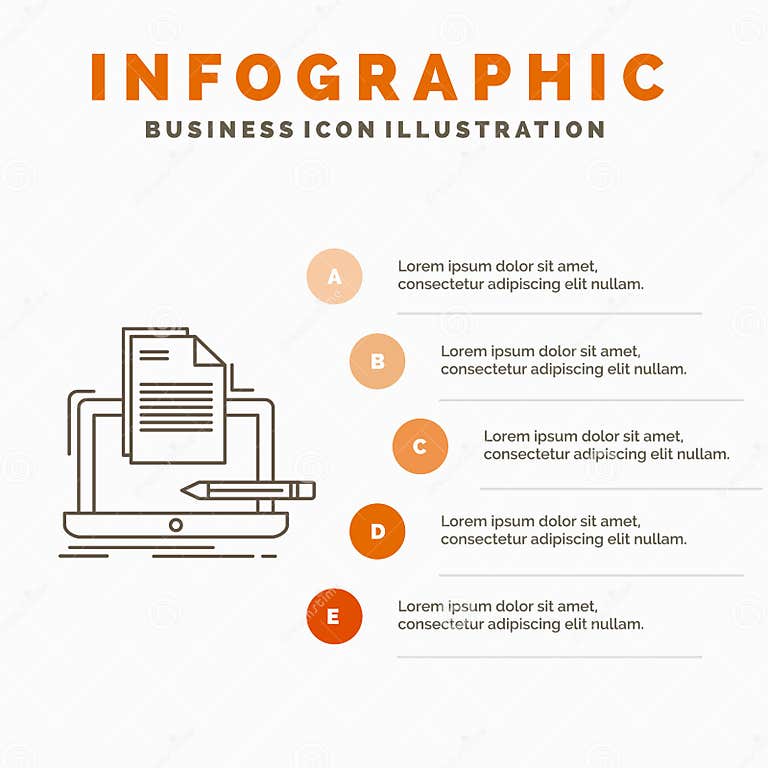 INFOGRAPHIC
BUSINESS ICON ILLUSTRATION

A
Lorem ipsum dolor sit amet, consectetur adipiscing elit nullam.

B
Lorem ipsum dolor sit amet, consectetur adipiscing elit nullam.

C
Lorem ipsum dolor sit amet, consectetur adipiscing elit nullam.

D
Lorem ipsum dolor sit amet, consectetur adipiscing elit nullam.

E
Lorem ipsum dolor sit amet, consectetur adipiscing elit nullam.