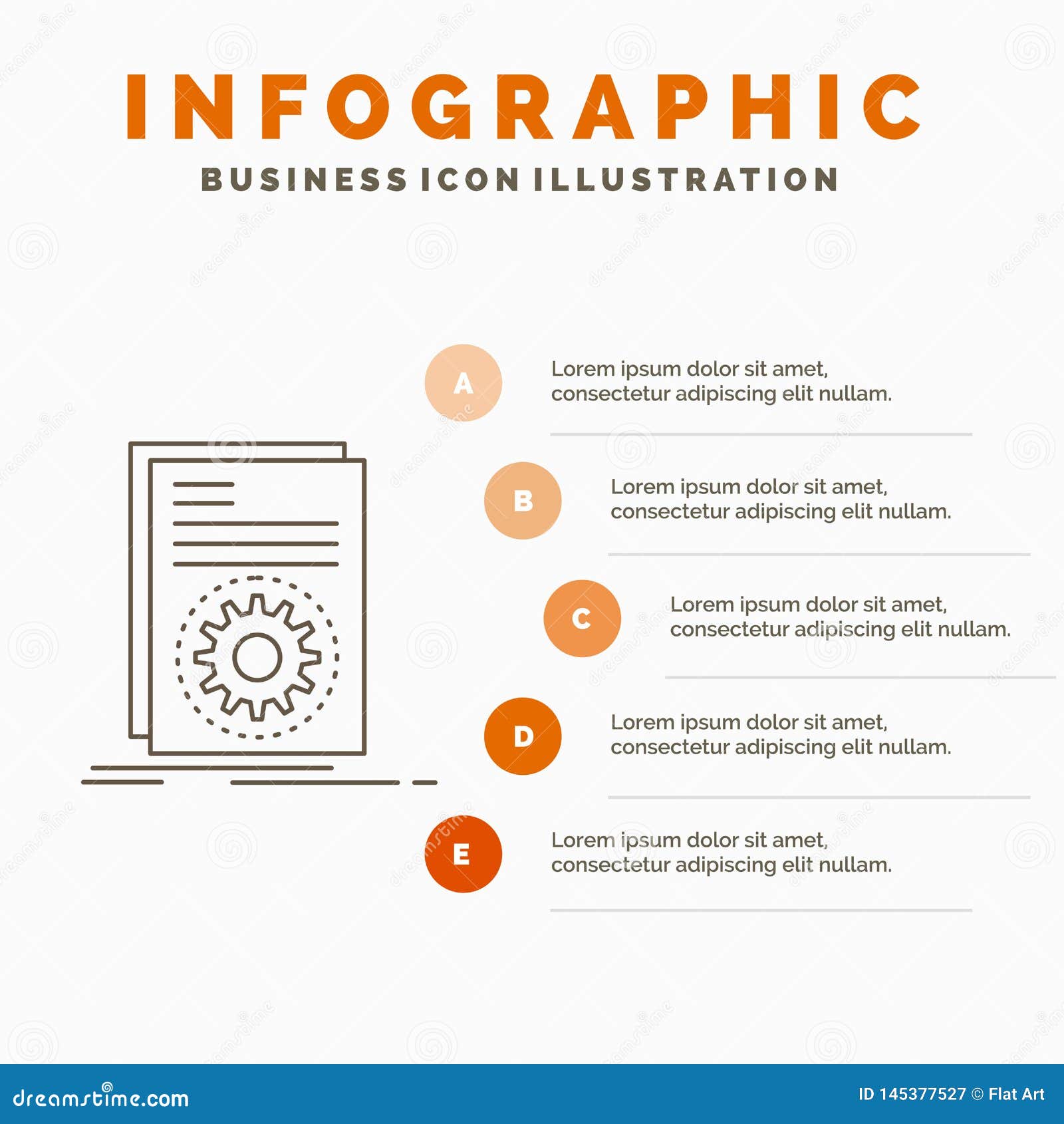 INFOGRAPHIC

BUSINESS ICON ILLUSTRATION

A

Lorem ipsum dolor sit amet, consectetur adipiscing elit nullam.

B

Lorem ipsum dolor sit amet, consectetur adipiscing elit nullam.

C

Lorem ipsum dolor sit amet, consectetur adipiscing elit nullam.

D

Lorem ipsum dolor sit amet, consectetur adipiscing elit nullam.

E

Lorem ipsum dolor sit amet, consectetur adipiscing elit nullam.

dreamstime.com

ID 145377527 © Flat Art