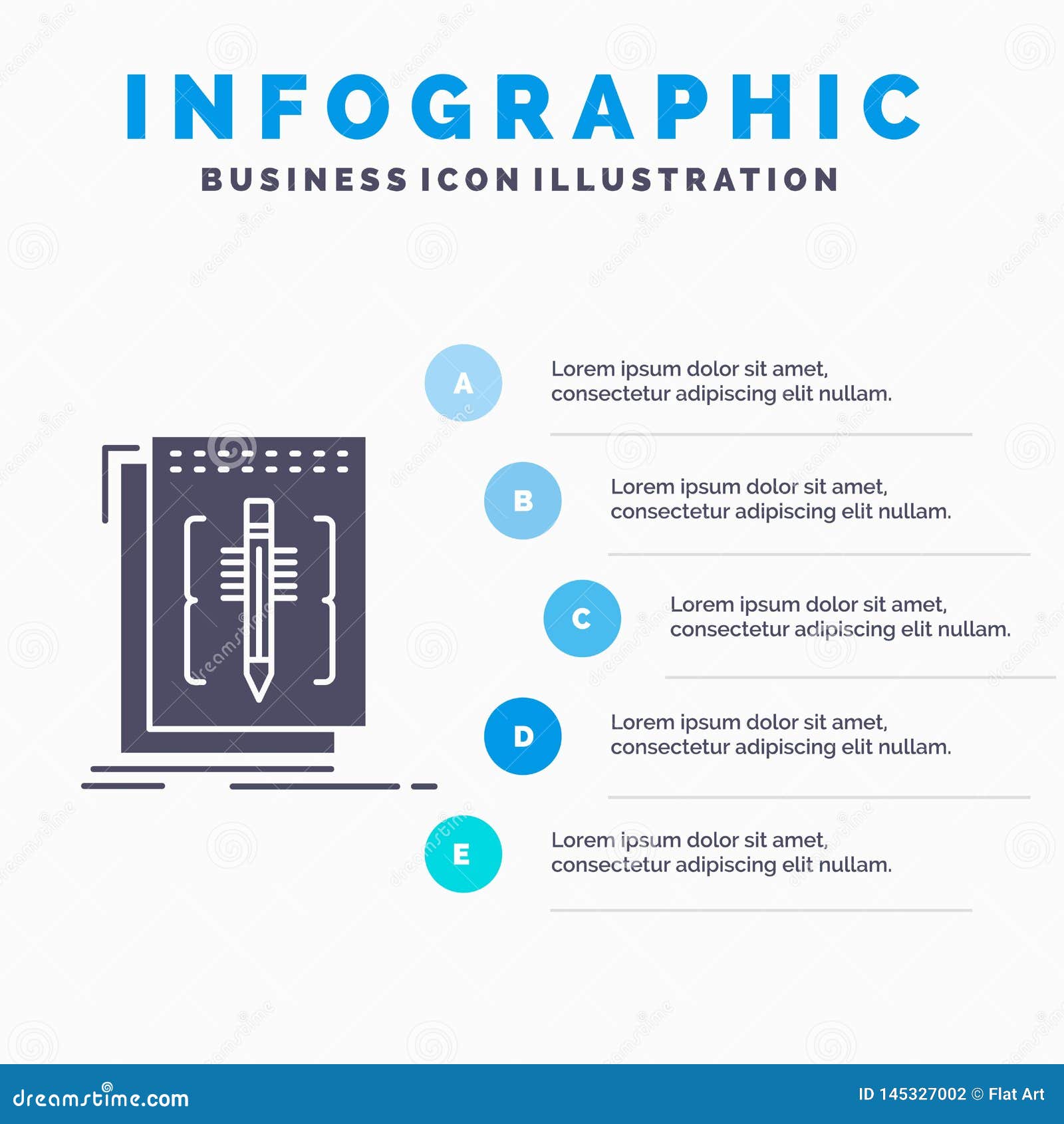 INFOGRAPHIC
BUSINESS ICON ILLUSTRATION

A
Lorem ipsum dolor sit amet, consectetur adipiscing elit nullam.

B
Lorem ipsum dolor sit amet, consectetur adipiscing elit nullam.

C
Lorem ipsum dolor sit amet, consectetur adipiscing elit nullam.

D
Lorem ipsum dolor sit amet, consectetur adipiscing elit nullam.

E
Lorem ipsum dolor sit amet, consectetur adipiscing elit nullam.

dreamstime.com
ID 145327002 © Flat Art