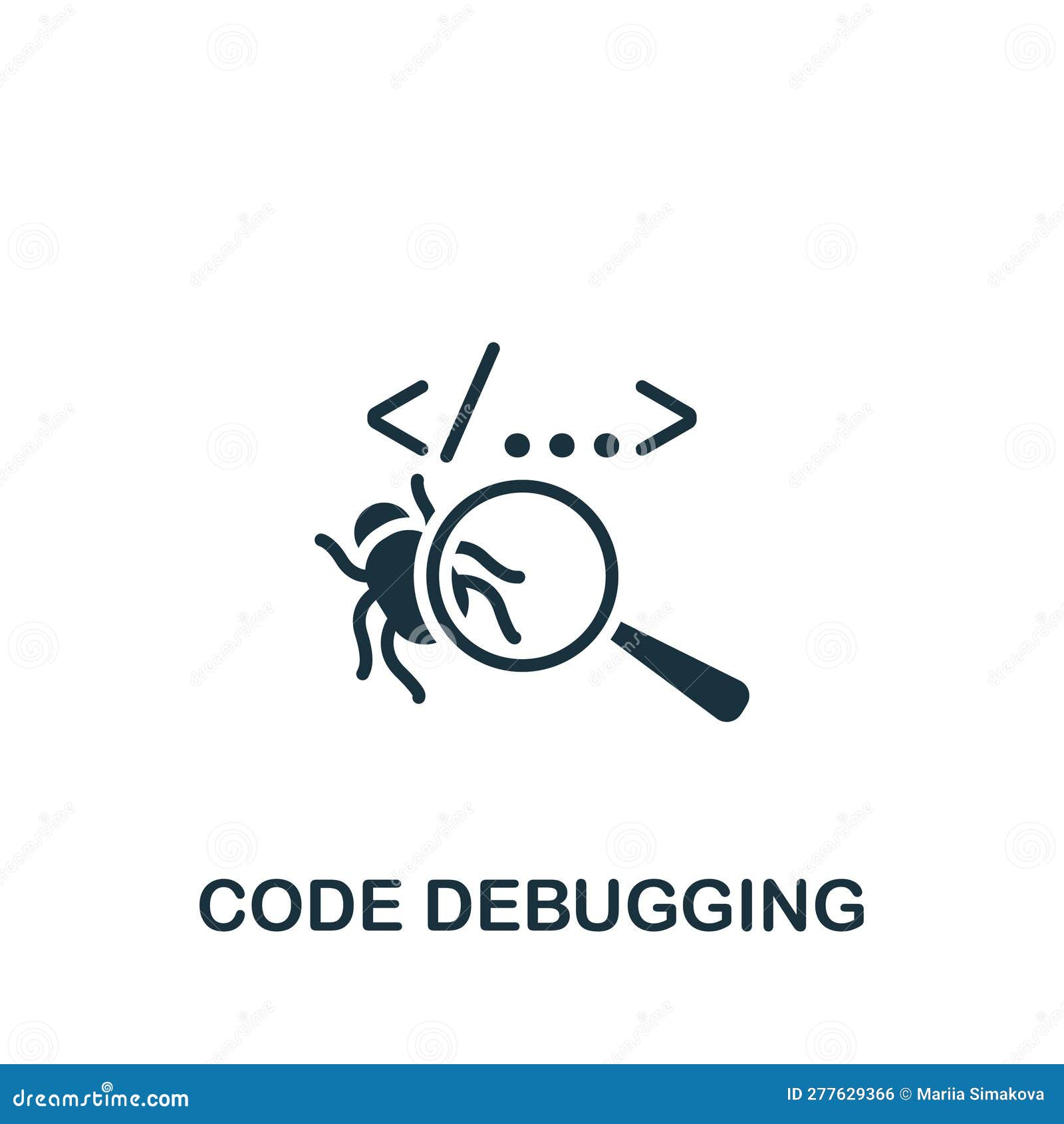 </...>

CODE DEBUGGING

dreamstime.com

ID 277629366 © Mariia Simakova