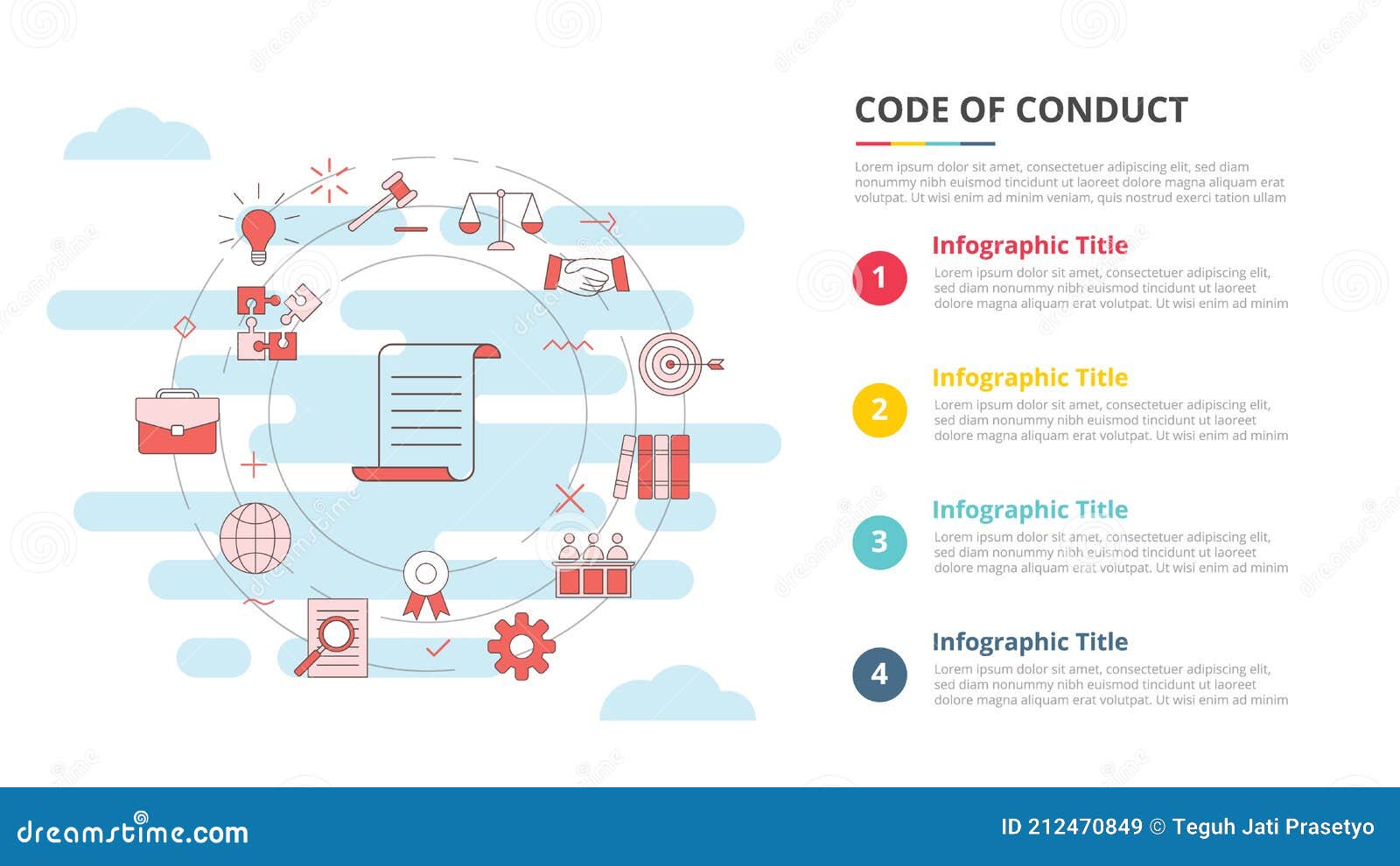 CODE OF CONDUCT

Lorem ipsum dolor sit amet, consectetuer adipiscing elit, sed diam nonummy nibh euismod tincidunt ut laoreet dolore magna aliquam erat volutpat. Ut wisi enim ad minim veniam, quis nostrud exerci tation ullam

1
Infographic Title
Lorem ipsum dolor sit amet, consectetuer adipiscing elit, sed diam nonummy nibh euismod tincidunt ut laoreet dolore magna aliquam erat volutpat. Ut wisi enim ad minim

2
Infographic Title
Lorem ipsum dolor sit amet, consectetuer adipiscing elit, sed diam nonummy nibh euismod tincidunt ut laoreet dolore magna aliquam erat volutpat. Ut wisi enim ad minim

3
Infographic Title
Lorem ipsum dolor sit amet, consectetuer adipiscing elit, sed diam nonummy nibh euismod tincidunt ut laoreet dolore magna aliquam erat volutpat. Ut wisi enim ad minim

4
Infographic Title
Lorem ipsum dolor sit amet, consectetuer adipiscing elit, sed diam nonummy nibh euismod tincidunt ut laoreet dolore magna aliquam erat volutpat. Ut wisi enim ad minim

dreamstime.com
ID 212470849 © Teguh Jati Prasetyo