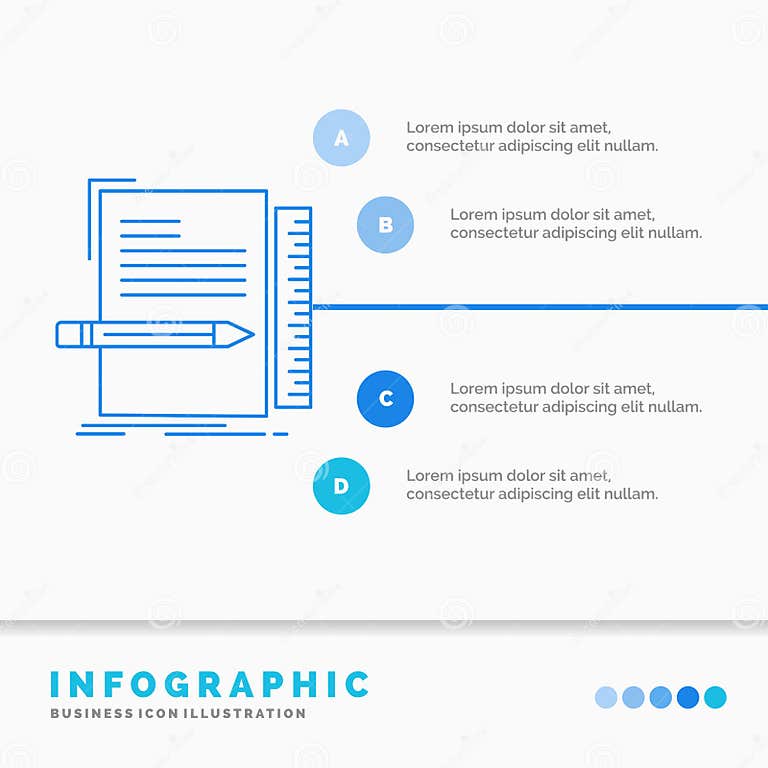 A

Lorem ipsum dolor sit amet, consectetur adipiscing elit nullam.

B

Lorem ipsum dolor sit amet, consectetur adipiscing elit nullam.

C

Lorem ipsum dolor sit amet, consectetur adipiscing elit nullam.

D

Lorem ipsum dolor sit amet, consectetur adipiscing elit nullam.

INFOGRAPHIC

BUSINESS ICON ILLUSTRATION