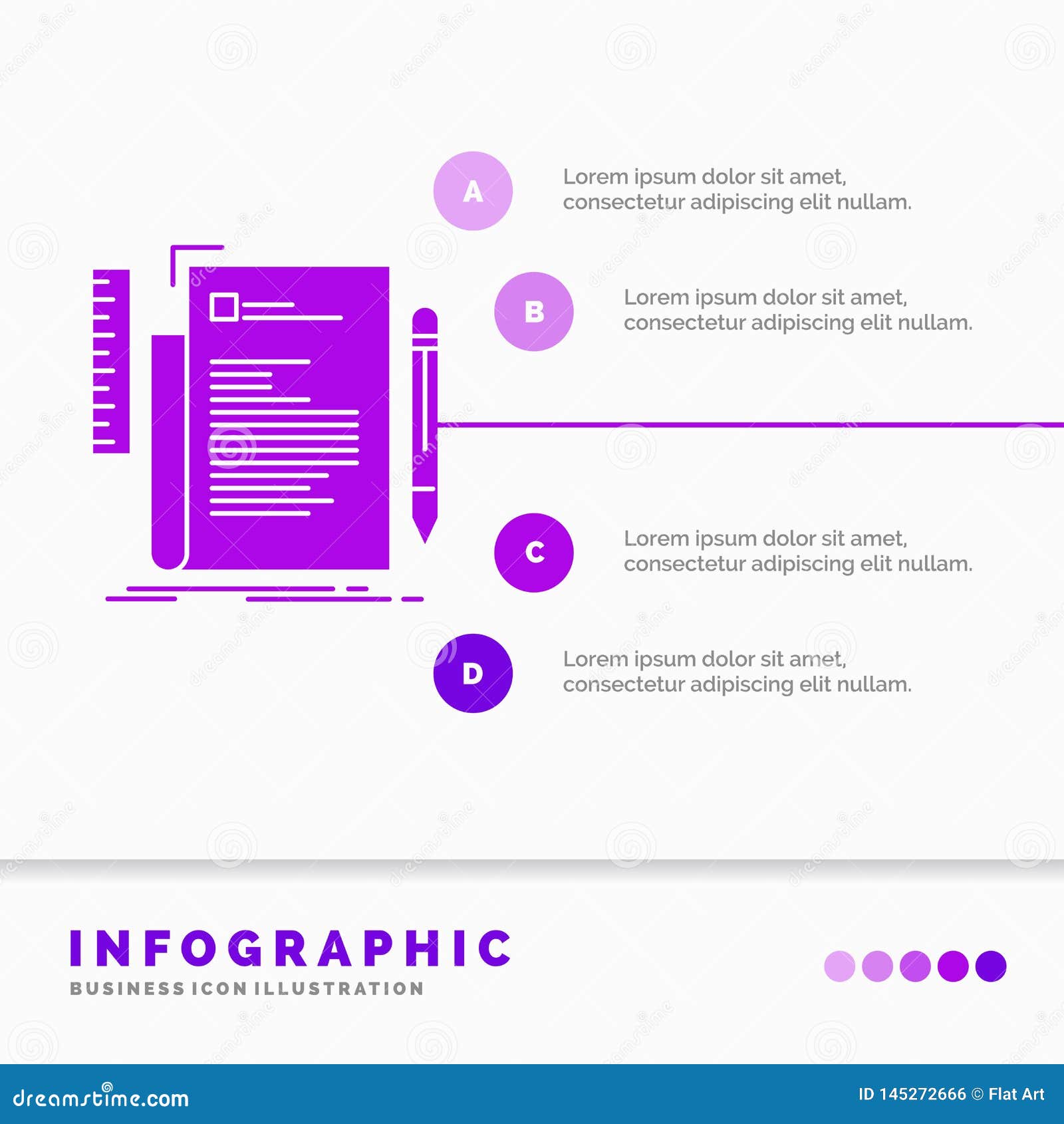 A
Lorem ipsum dolor sit amet, consectetur adipiscing elit nullam.

B
Lorem ipsum dolor sit amet, consectetur adipiscing elit nullam.

C
Lorem ipsum dolor sit amet, consectetur adipiscing elit nullam.

D
Lorem ipsum dolor sit amet, consectetur adipiscing elit nullam.

INFOGRAPHIC
BUSINESS ICON ILLUSTRATION

dreamstime.com
ID 145272666 © Flat Art