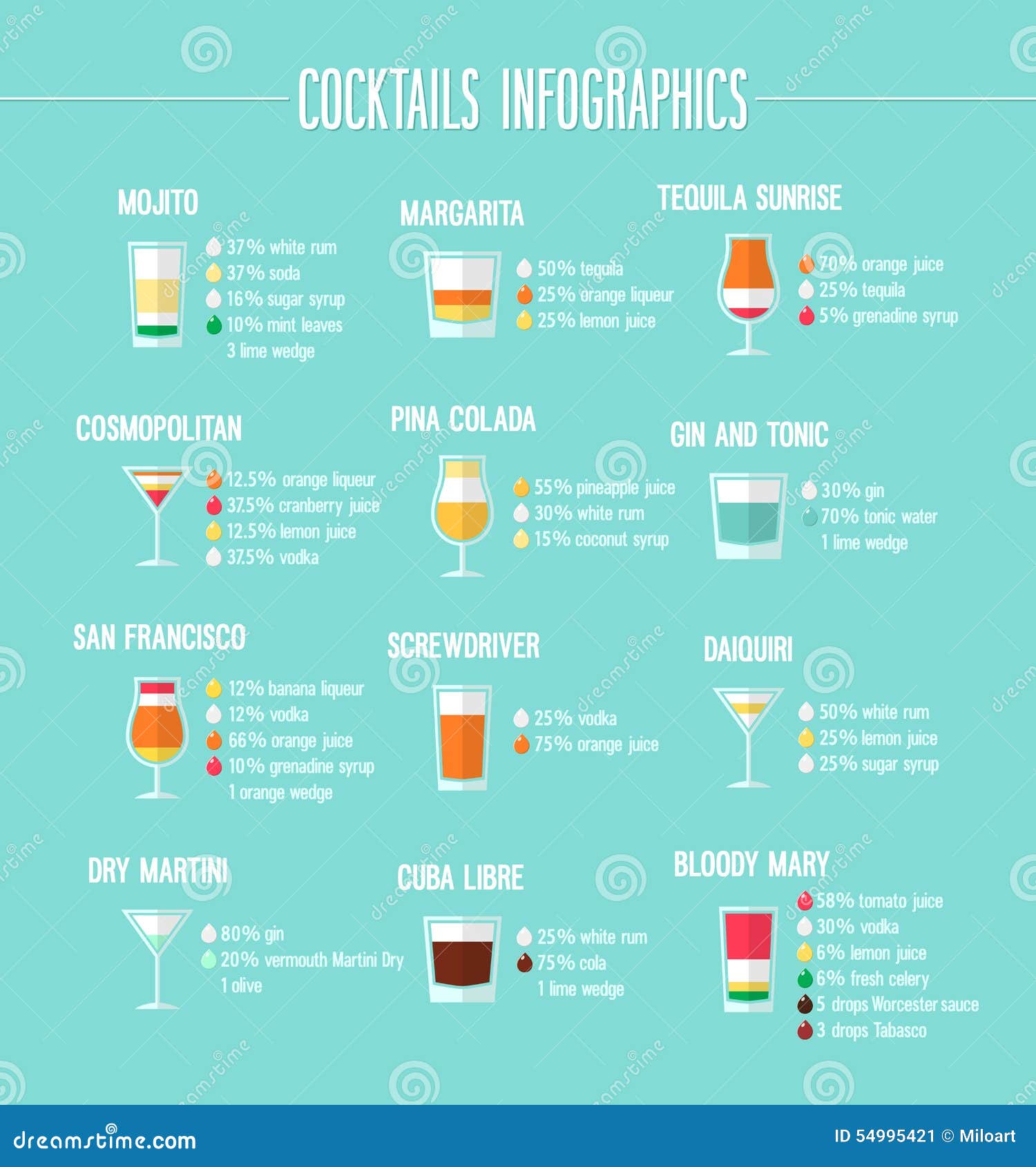 COCKTAILS INFOGRAPHICS

MOJITO
37% white rum
37% soda
16% sugar syrup
10% mint leaves
3 lime wedge

MARGARITA
50% tequila
25% orange liqueur
25% lemon juice

TEQUILA SUNRISE
70% orange juice
25% tequila
5% grenadine syrup

COSMOPOLITAN
12.5% orange liqueur
37.5% cranberry juice
12.5% lemon juice
37.5% vodka

PINA COLADA
55% pineapple juice
30% white rum
15% coconut syrup

GIN AND TONIC
30% gin
70% tonic water
1 lime wedge

SAN FRANCISCO
12% banana liqueur
12% vodka
66% orange juice
10% grenadine syrup
1 orange wedge

SCREWDRIVER
25% vodka
75% orange juice

DAIQUIRI
50% white rum
25% lemon juice
25% sugar syrup

DRY MARTINI
80% gin
20% vermouth Martini Dry
1 olive

CUBA LIBRE
25% white rum
75% cola
1 lime wedge

BLOODY MARY
58% tomato juice
30% vodka
6% lemon juice
6% fresh celery
5 drops Worcester sauce
3 drops Tabasco

dreamstime.com
ID 54995421 © Miloart