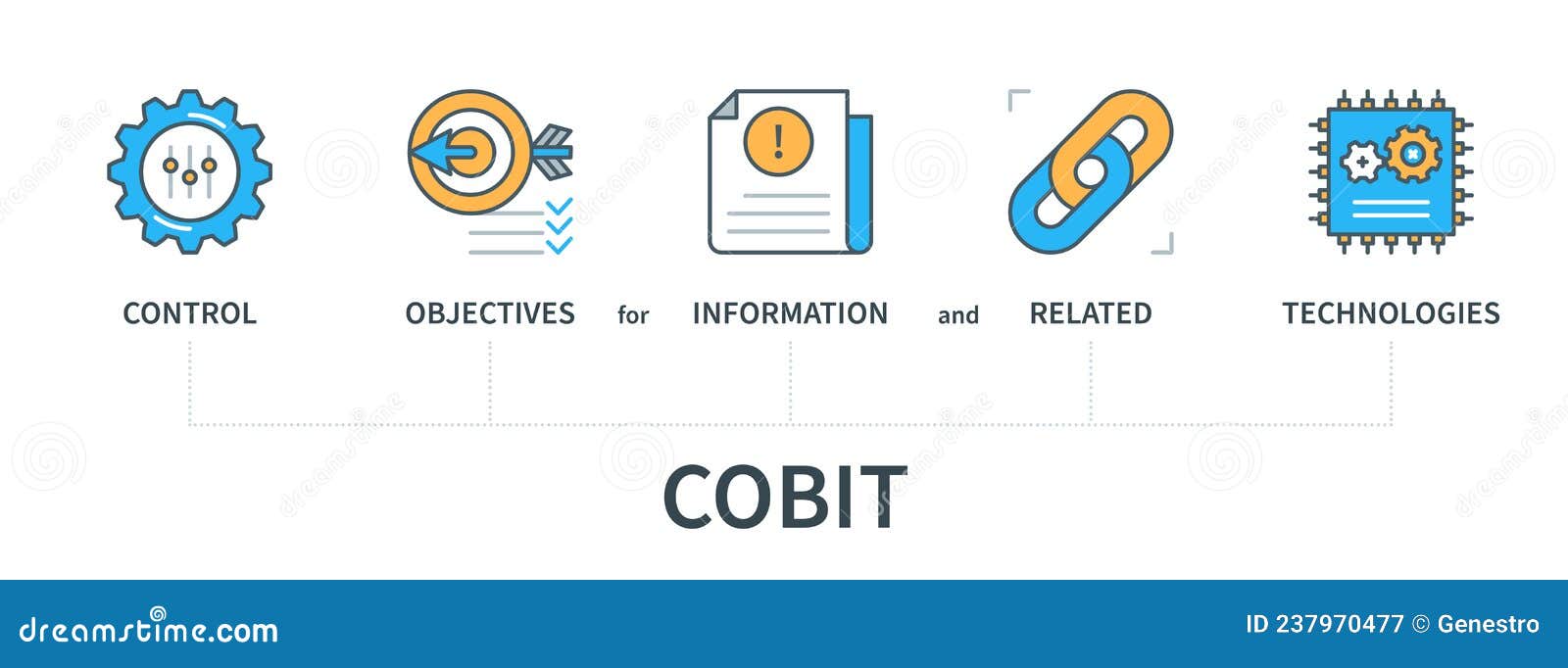 CONTROL OBJECTIVES for INFORMATION and RELATED TECHNOLOGIES

COBIT

dreamstime.com

ID 237970477 © Genestro