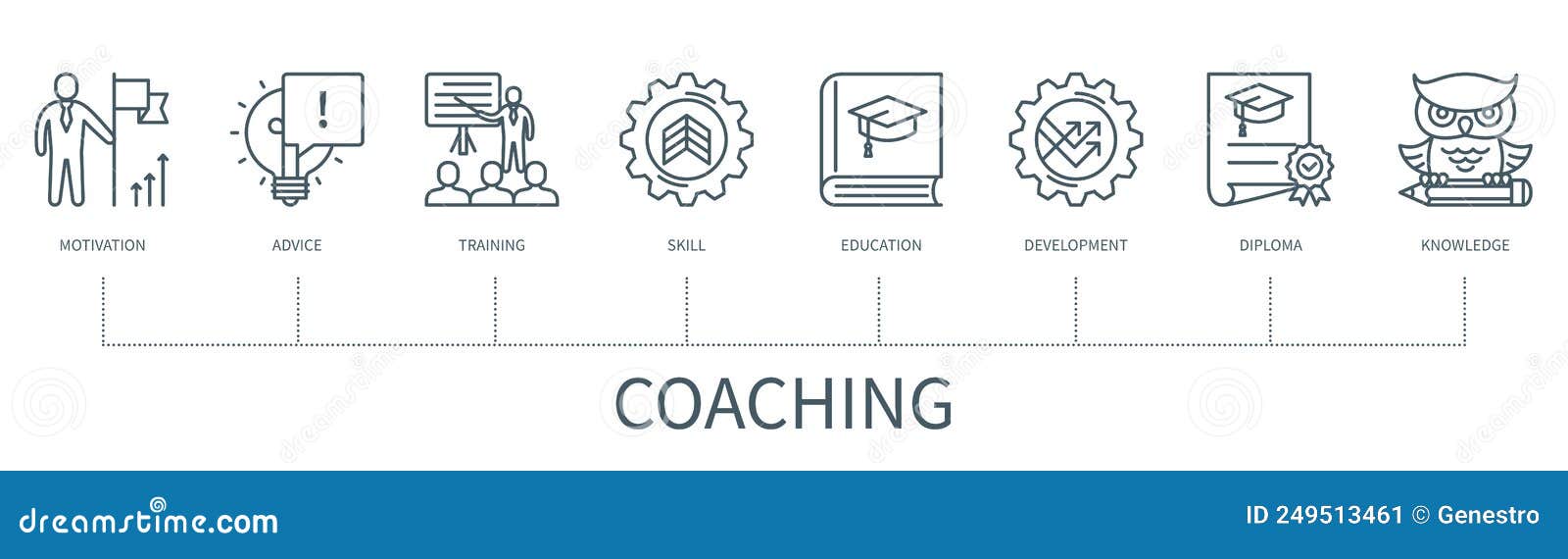 MOTIVATION
ADVICE
TRAINING
SKILL
EDUCATION
DEVELOPMENT
DIPLOMA
KNOWLEDGE

COACHING

dreamstime.com
ID 249513461 © Genestro