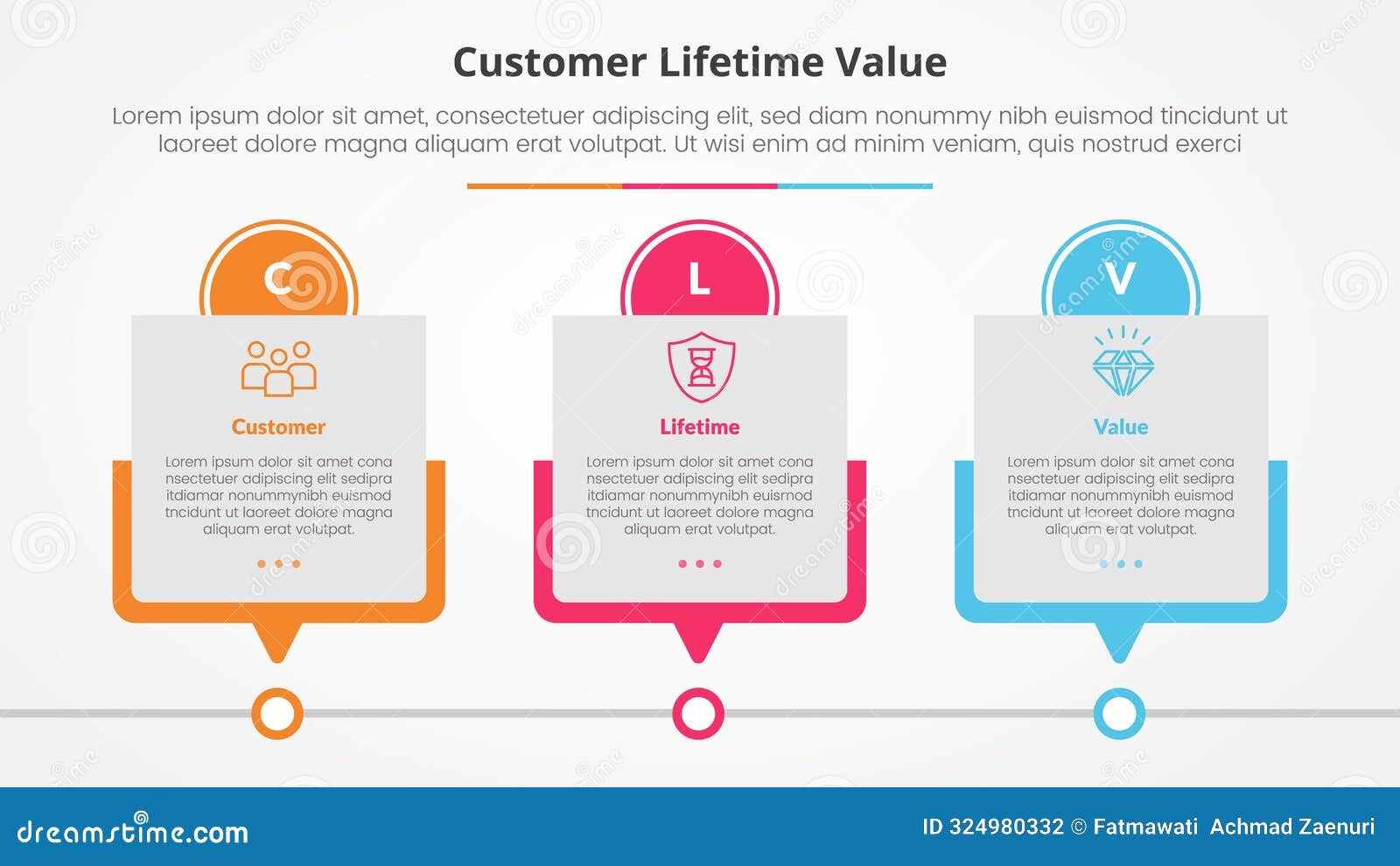 Customer Lifetime Value

Lorem ipsum dolor sit amet, consectetuer adipiscing elit, sed diam nonummy nibh euismod tincidunt ut laoreet dolore magna aliquam erat volutpat. Ut wisi enim ad minim veniam, quis nostrud exerci

C

Customer

Lorem ipsum dolor sit amet cona nsectetuer adipiscing elit sedipra itdiamar nonummynibh euismod tncidunt ut laoreet dolore magna aliquam erat volutpat.

L

Lifetime

Lorem ipsum dolor sit amet cona nsectetuer adipiscing elit sedipra itdiamar nonummynibh euismod tncidunt ut laoreet dolore magna aliquam erat volutpat.

V

Value

Lorem ipsum dolor sit amet cona nsectetuer adipiscing elit sedipra itdiamar nonummynibh euismod tncidunt ut laoreet dolore magna aliquam erat volutpat.

dreamstime.com

ID 324980332 © Fatmawati Achmad Zaenuri