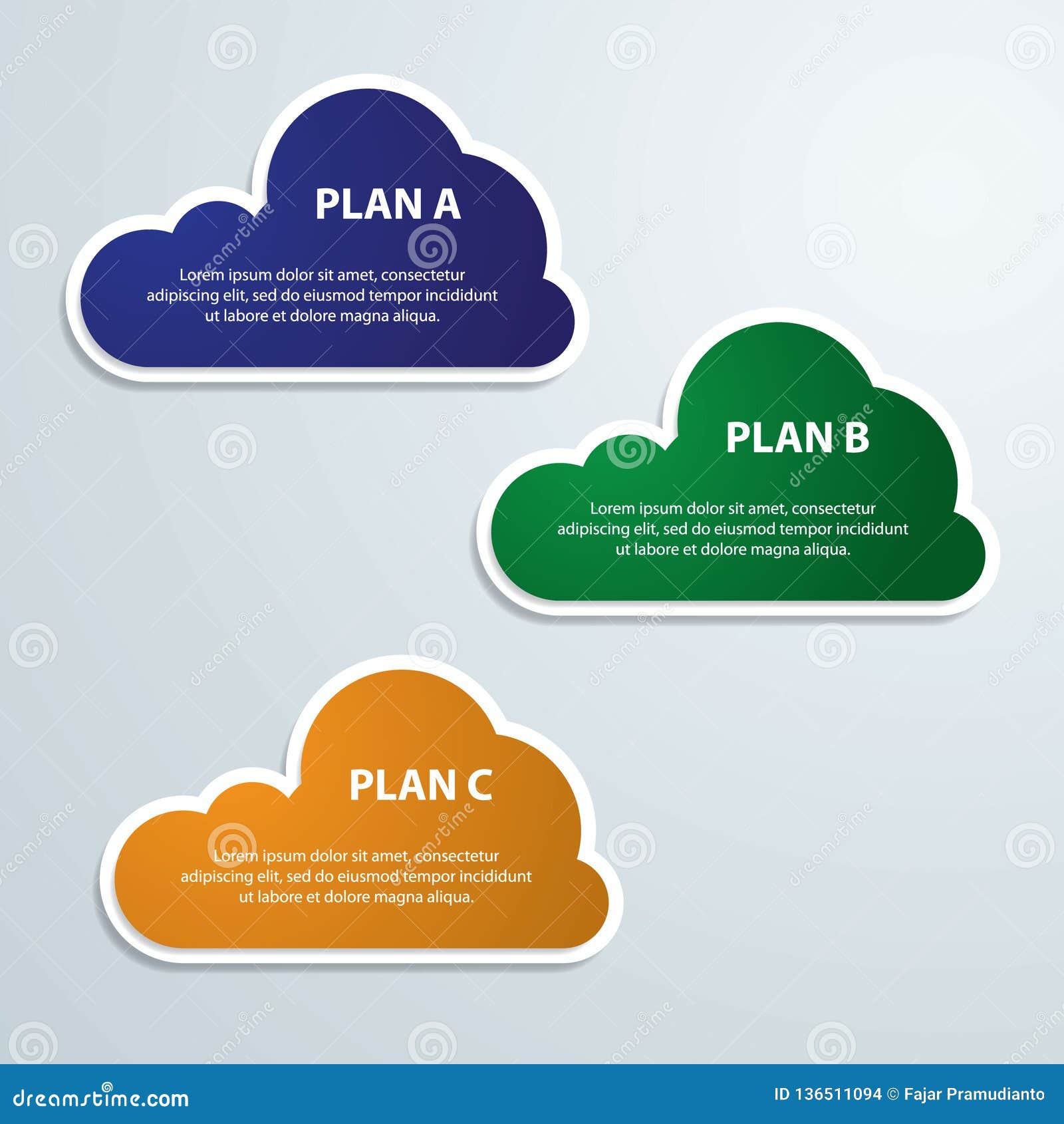 PLAN A

Lorem ipsum dolor sit amet, consectetur adipiscing elit, sed do eiusmod tempor incididunt ut labore et dolore magna aliqua.

PLAN B

Lorem ipsum dolor sit amet, consectetur adipiscing elit, sed do eiusmod tempor incididunt ut labore et dolore magna aliqua.

PLAN C

Lorem ipsum dolor sit amet, consectetur adipiscing elit, sed do eiusmod tempor incididunt ut labore et dolore magna aliqua.

dreamstime.com

ID 136511094 © Fajar Pramudianto