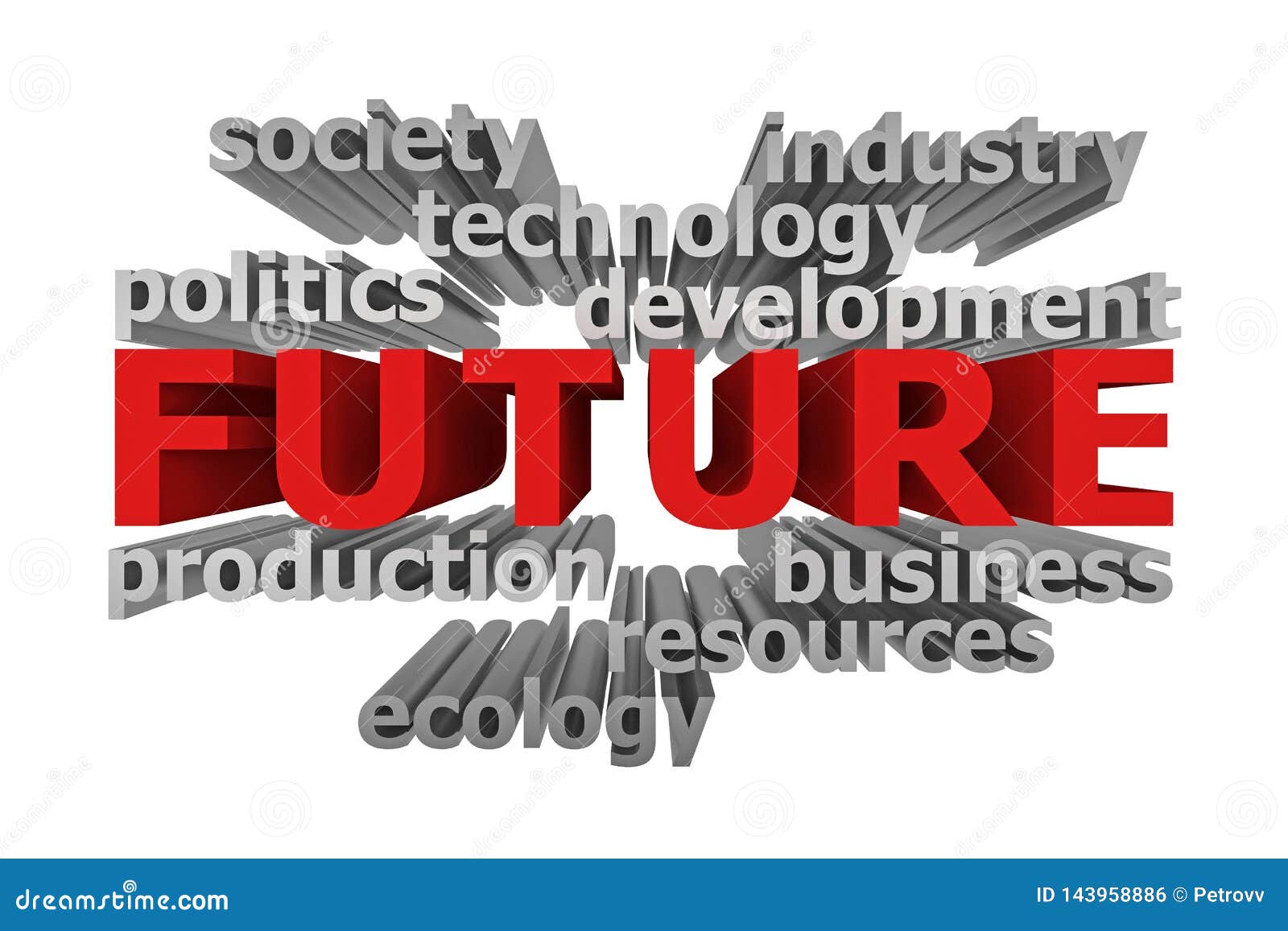 society
industry
technology
politics
development
FUTURE
production
business
resources
ecology

dreamstime.com
ID 143958886 © Petrovv