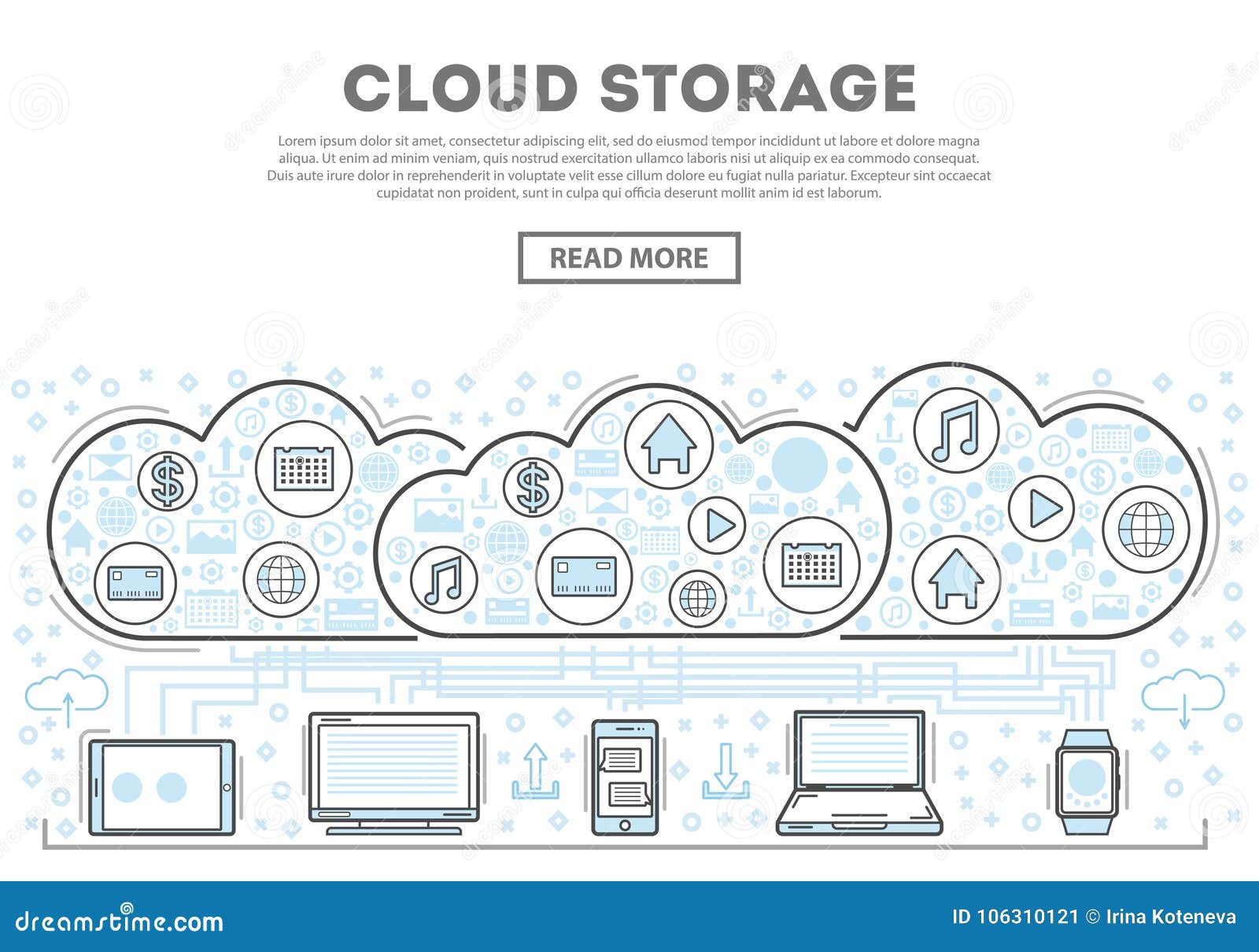 CLOUD STORAGE

Lorem ipsum dolor sit amet, consectetur adipiscing elit, sed do eiusmod tempor incididunt ut labore et dolore magna aliqua. Ut enim ad minim veniam, quis nostrud exercitation ullamco laboris nisi ut aliquip ex ea commodo consequat. Duis aute irure dolor in reprehenderit in voluptate velit esse cillum dolore eu fugiat nulla pariatur. Excepteur sint occaecat cupidatat non proident, sunt in culpa qui officia deserunt mollit anim id est laborum.

READ MORE

dreamstime.com

ID 106310121 © Irina Koteneva