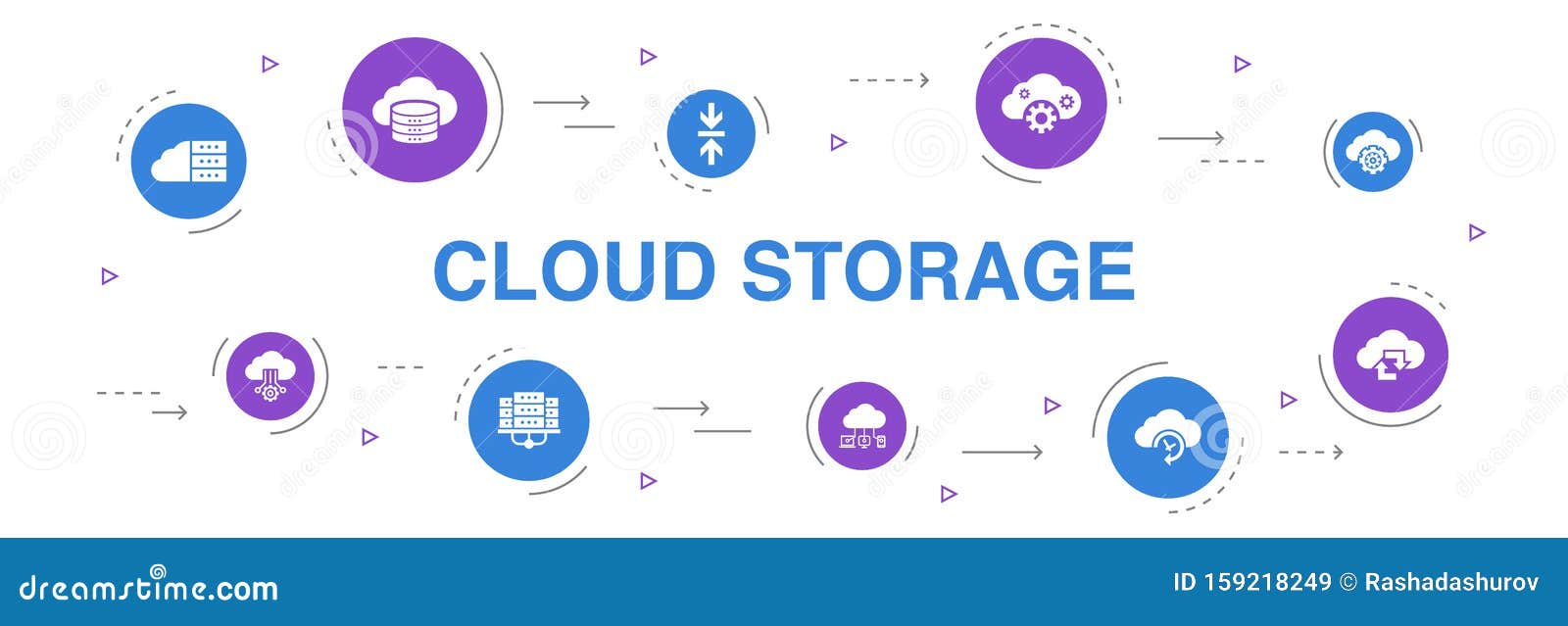 CLOUD STORAGE

dreamstime.com

ID 159218249 © Rashadashurov