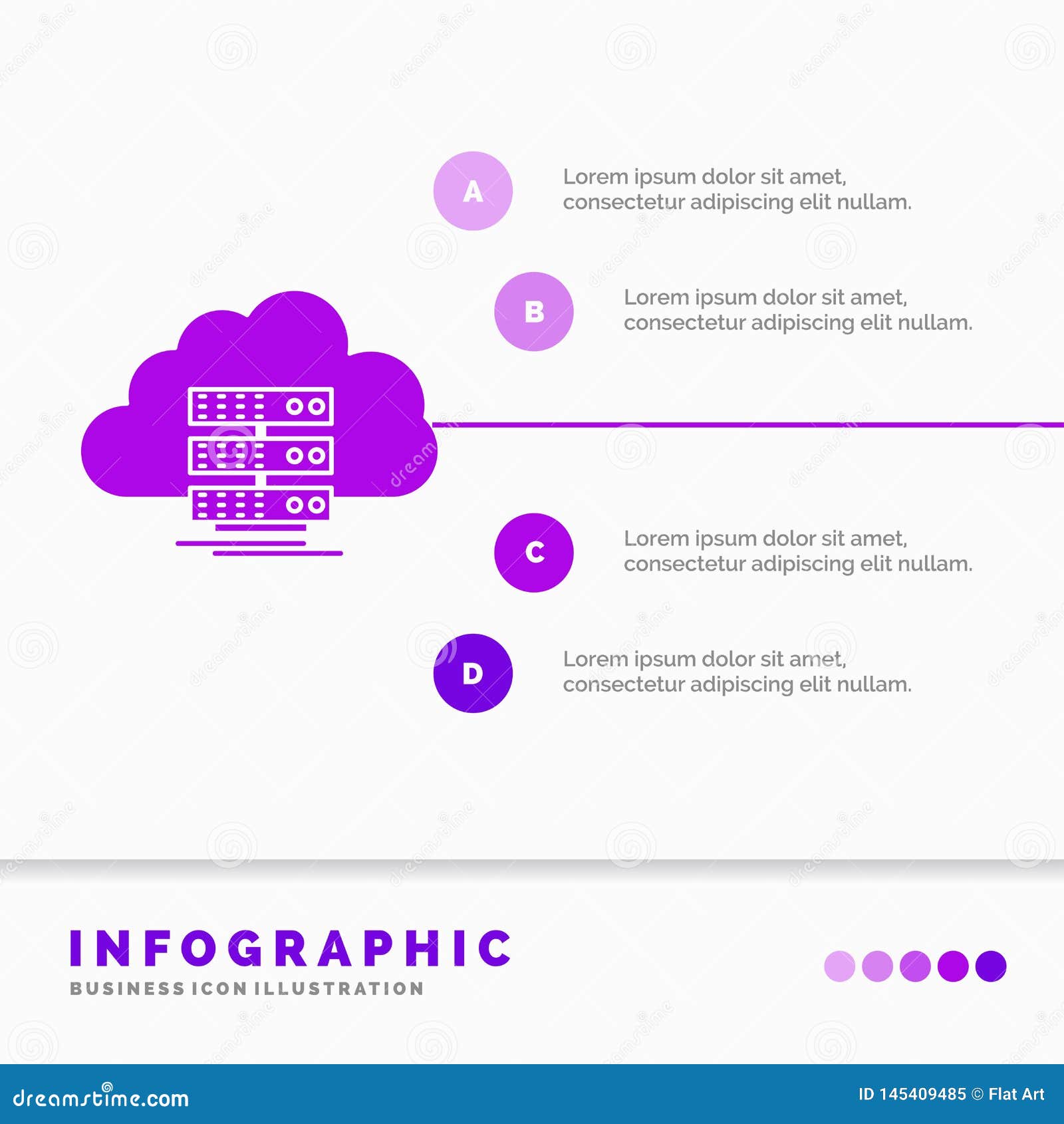 A

Lorem ipsum dolor sit amet, consectetur adipiscing elit nullam.

B

Lorem ipsum dolor sit amet, consectetur adipiscing elit nullam.

C

Lorem ipsum dolor sit amet, consectetur adipiscing elit nullam.

D

Lorem ipsum dolor sit amet, consectetur adipiscing elit nullam.

INFOGRAPHIC

BUSINESS ICON ILLUSTRATION

dreamstime.com

ID 145409485 © Flat Art