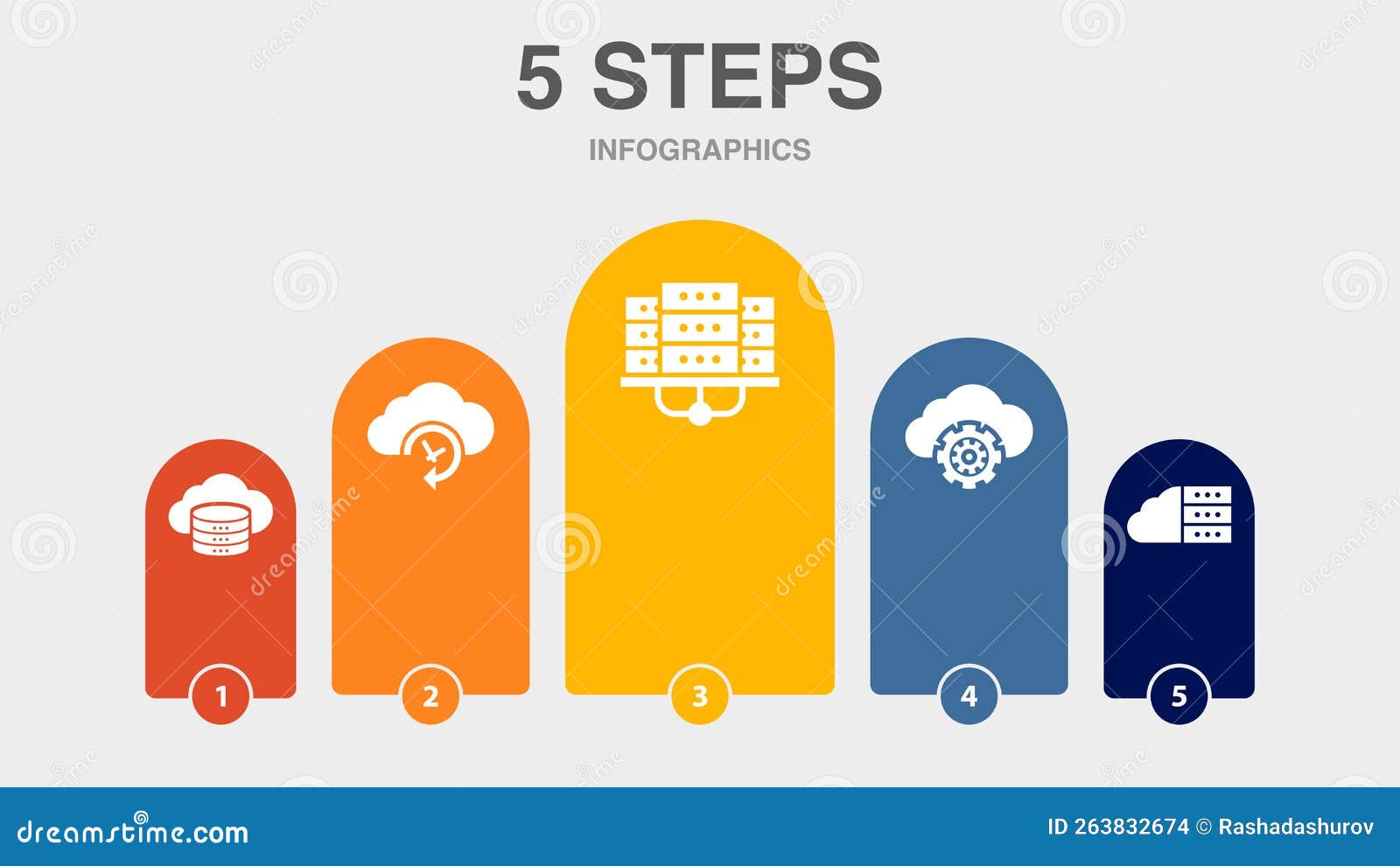 5 STEPS

INFOGRAPHICS

1

2

3

4

5

dreamstime.com

ID 263832674 © Rashadashurov