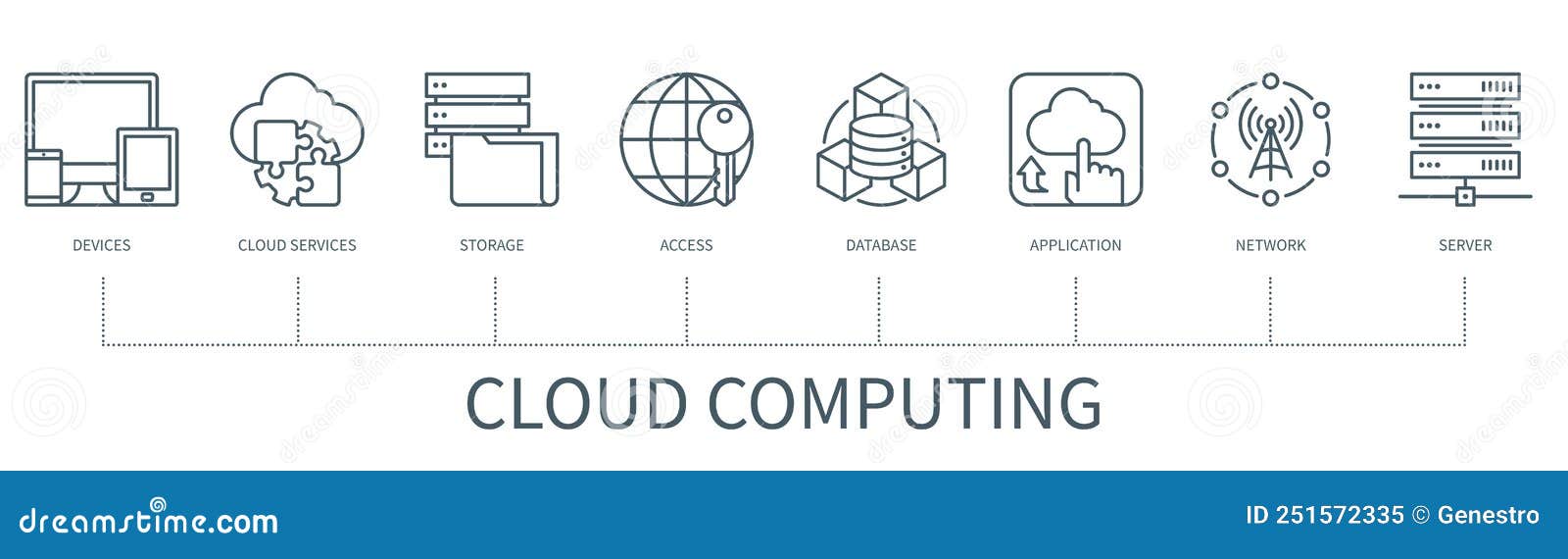 DEVICES

CLOUD SERVICES

STORAGE

ACCESS

DATABASE

APPLICATION

NETWORK

SERVER

CLOUD COMPUTING

dreamstime.com

ID 251572335 © Genestro