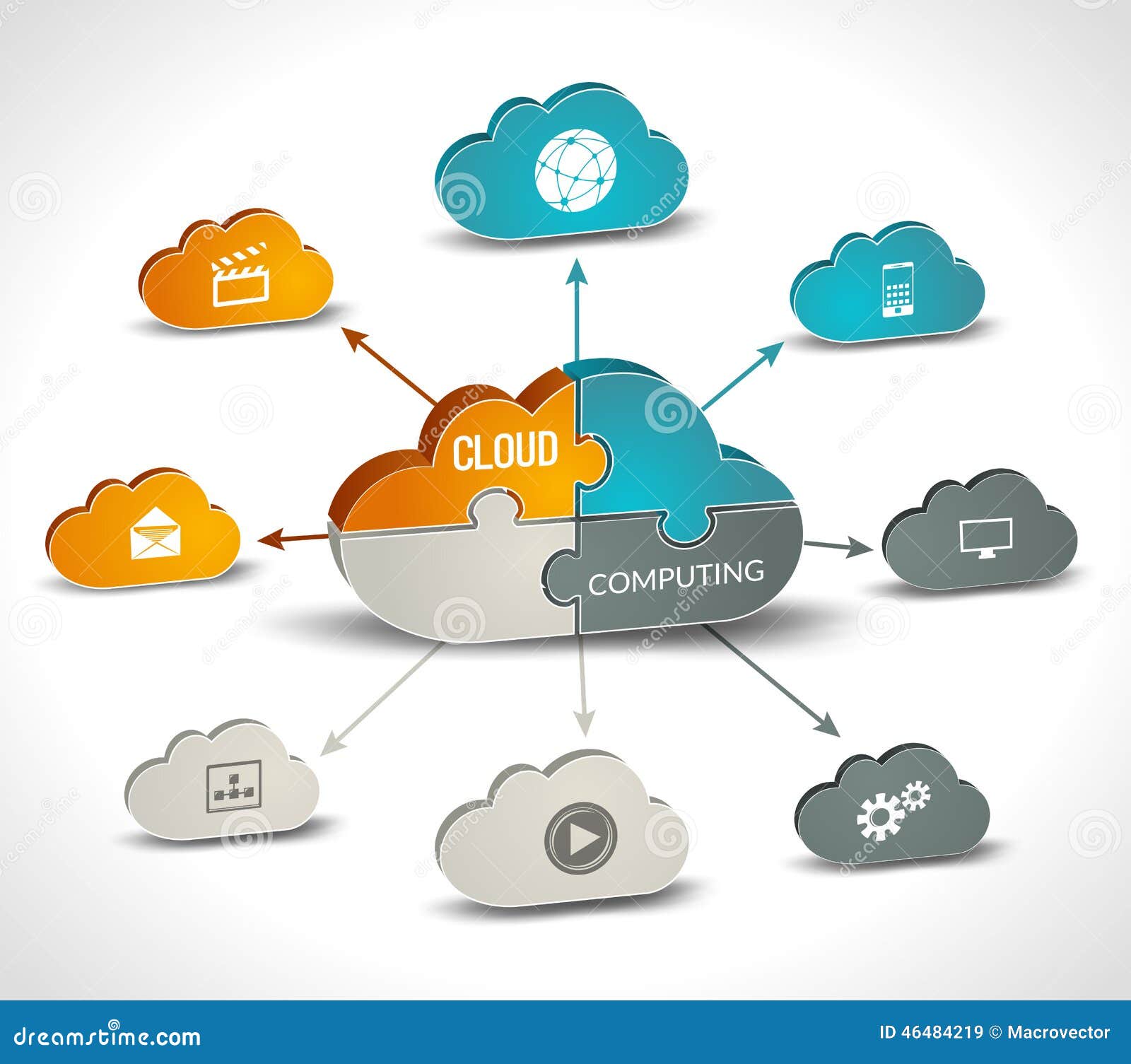 CLOUD
COMPUTING

dreamstime.com
ID 46484219 © Macrovector