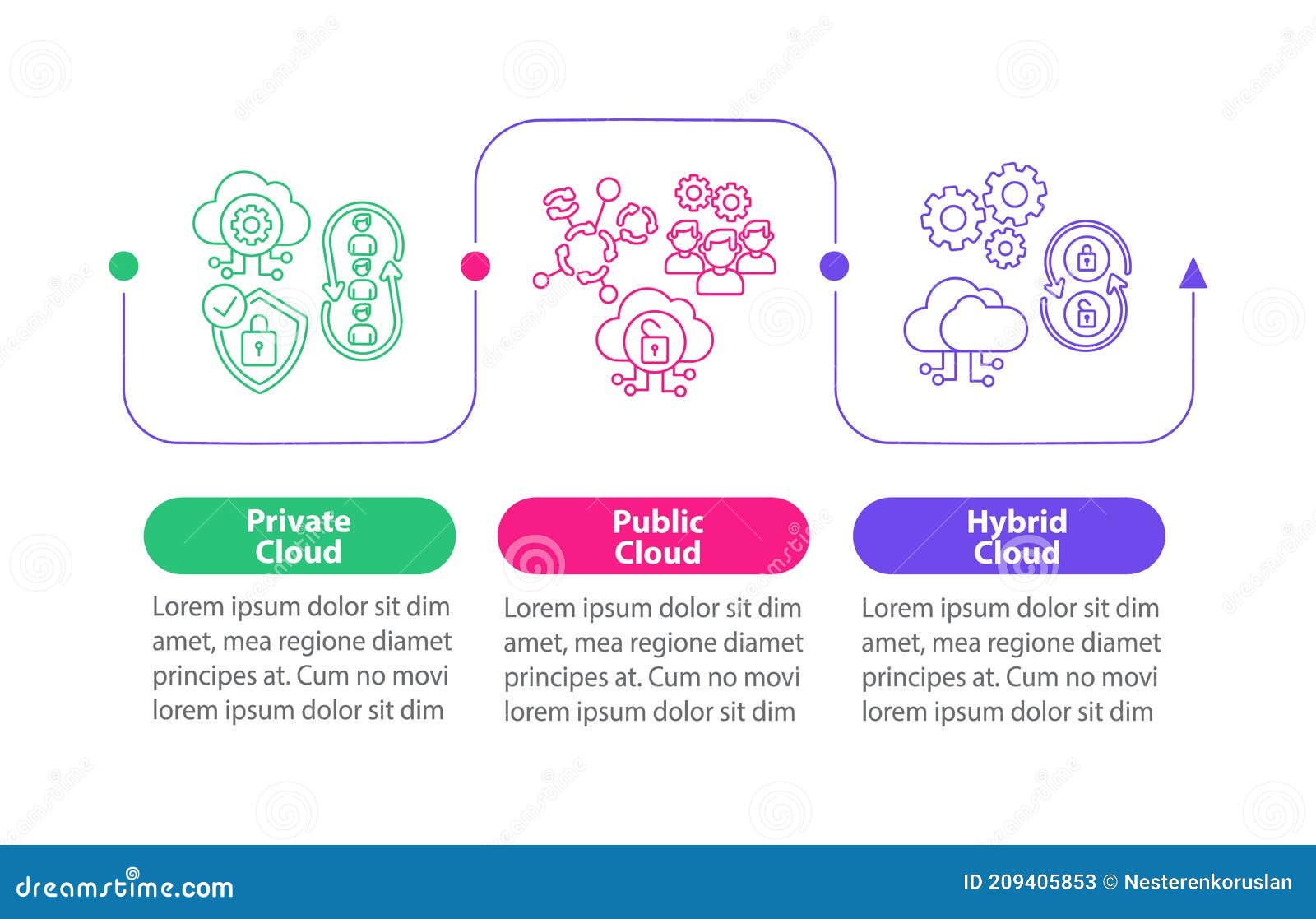 Private Cloud

Lorem ipsum dolor sit dim amet, mea regione diamet principes at. Cum no movi lorem ipsum dolor sit dim

Public Cloud

Lorem ipsum dolor sit dim amet, mea regione diamet principes at. Cum no movi lorem ipsum dolor sit dim

Hybrid Cloud

Lorem ipsum dolor sit dim amet, mea regione diamet principes at. Cum no movi lorem ipsum dolor sit dim

dreamstime.com

ID 209405853 © Nesterenkoruslan