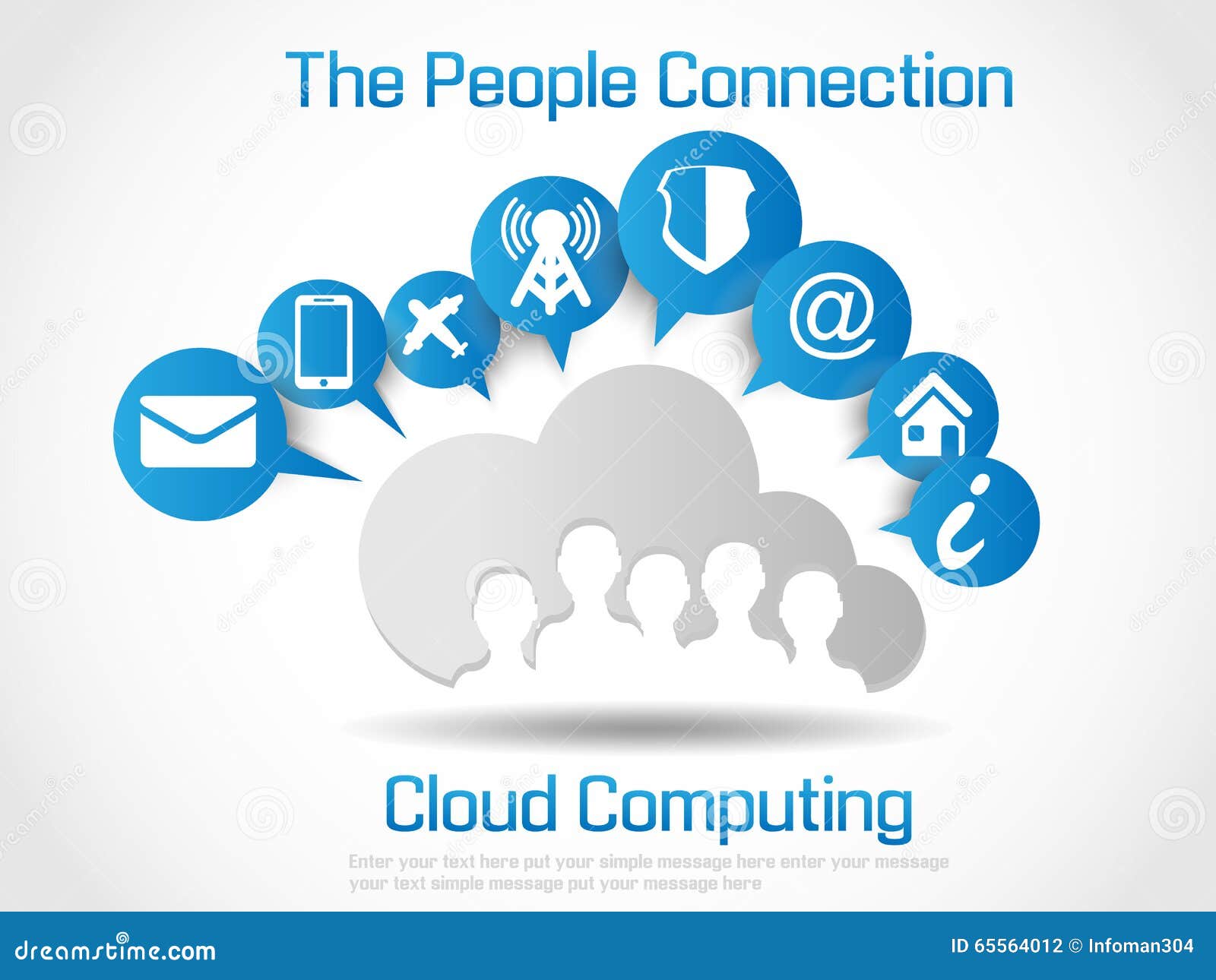 The People Connection

@

i

Cloud Computing

Enter your text here put your simple message here enter your message your text simple message put your message here

dreamstime.com

ID 65564012 © Infoman304