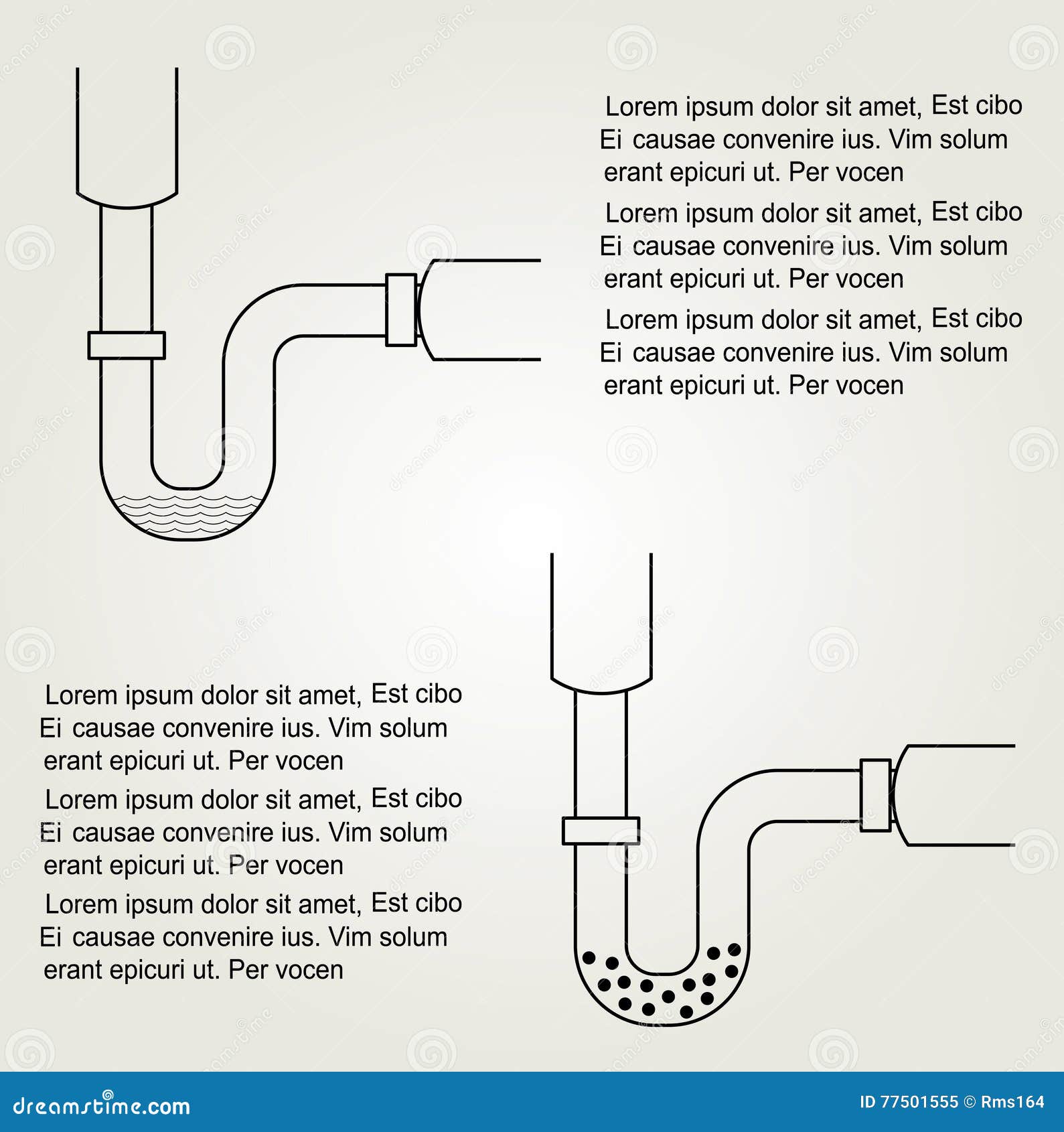 Lorem ipsum dolor sit amet, Est cibo Ei causae convenire ius. Vim solum erant epicuri ut. Per vocen

Lorem ipsum dolor sit amet, Est cibo Ei causae convenire ius. Vim solum erant epicuri ut. Per vocen

Lorem ipsum dolor sit amet, Est cibo Ei causae convenire ius. Vim solum erant epicuri ut. Per vocen

Lorem ipsum dolor sit amet, Est cibo Ei causae convenire ius. Vim solum erant epicuri ut. Per vocen

Lorem ipsum dolor sit amet, Est cibo Ei causae convenire ius. Vim solum erant epicuri ut. Per vocen

Lorem ipsum dolor sit amet, Est cibo Ei causae convenire ius. Vim solum erant epicuri ut. Per vocen

dreamstime.com

ID 77501555 © Rms164