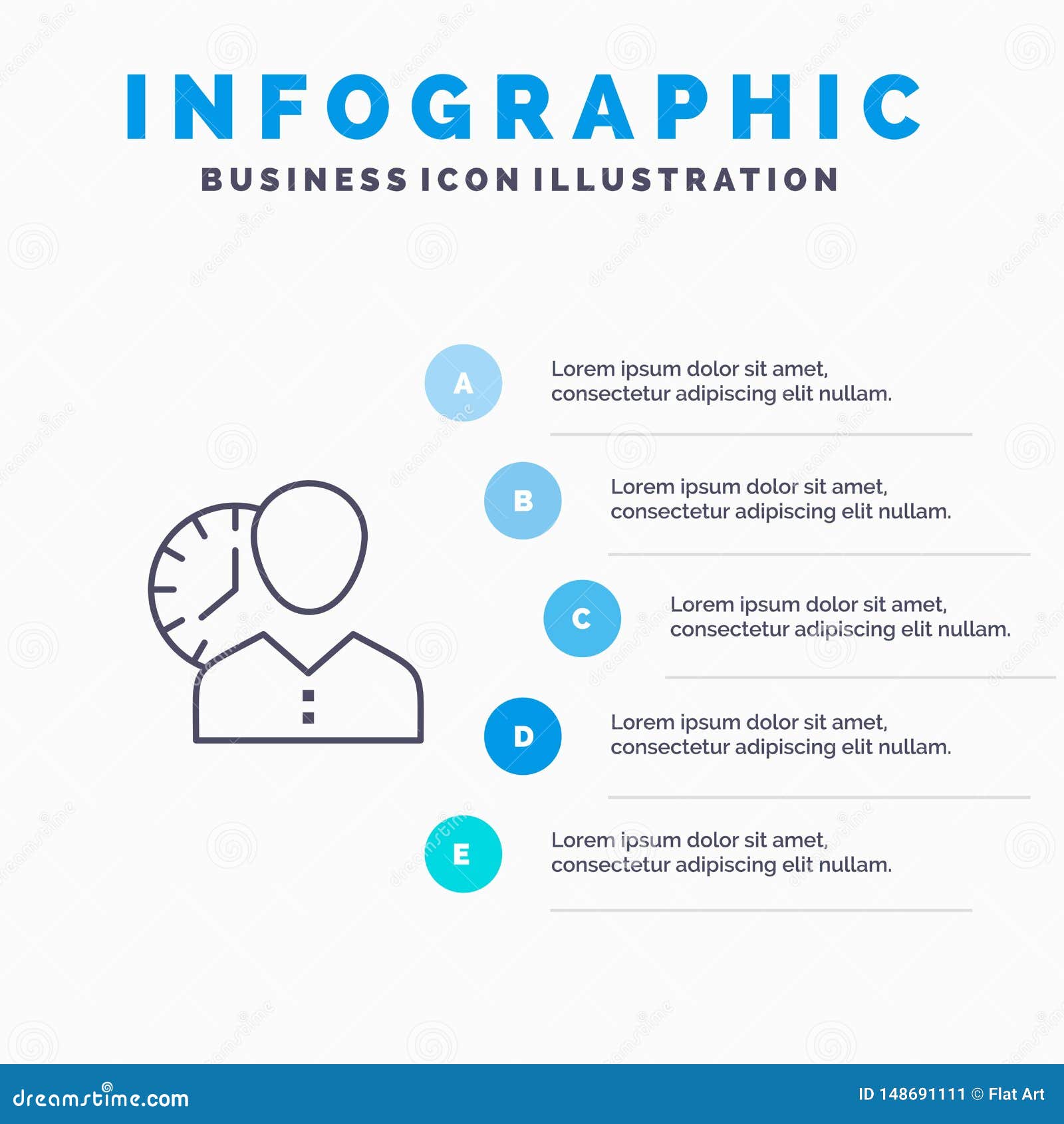 INFOGRAPHIC

BUSINESS ICON ILLUSTRATION

A

Lorem ipsum dolor sit amet, consectetur adipiscing elit nullam.

B

Lorem ipsum dolor sit amet, consectetur adipiscing elit nullam.

C

Lorem ipsum dolor sit amet, consectetur adipiscing elit nullam.

D

Lorem ipsum dolor sit amet, consectetur adipiscing elit nullam.

E

Lorem ipsum dolor sit amet, consectetur adipiscing elit nullam.

dreamstime.com

ID 148691111 © Flat Art