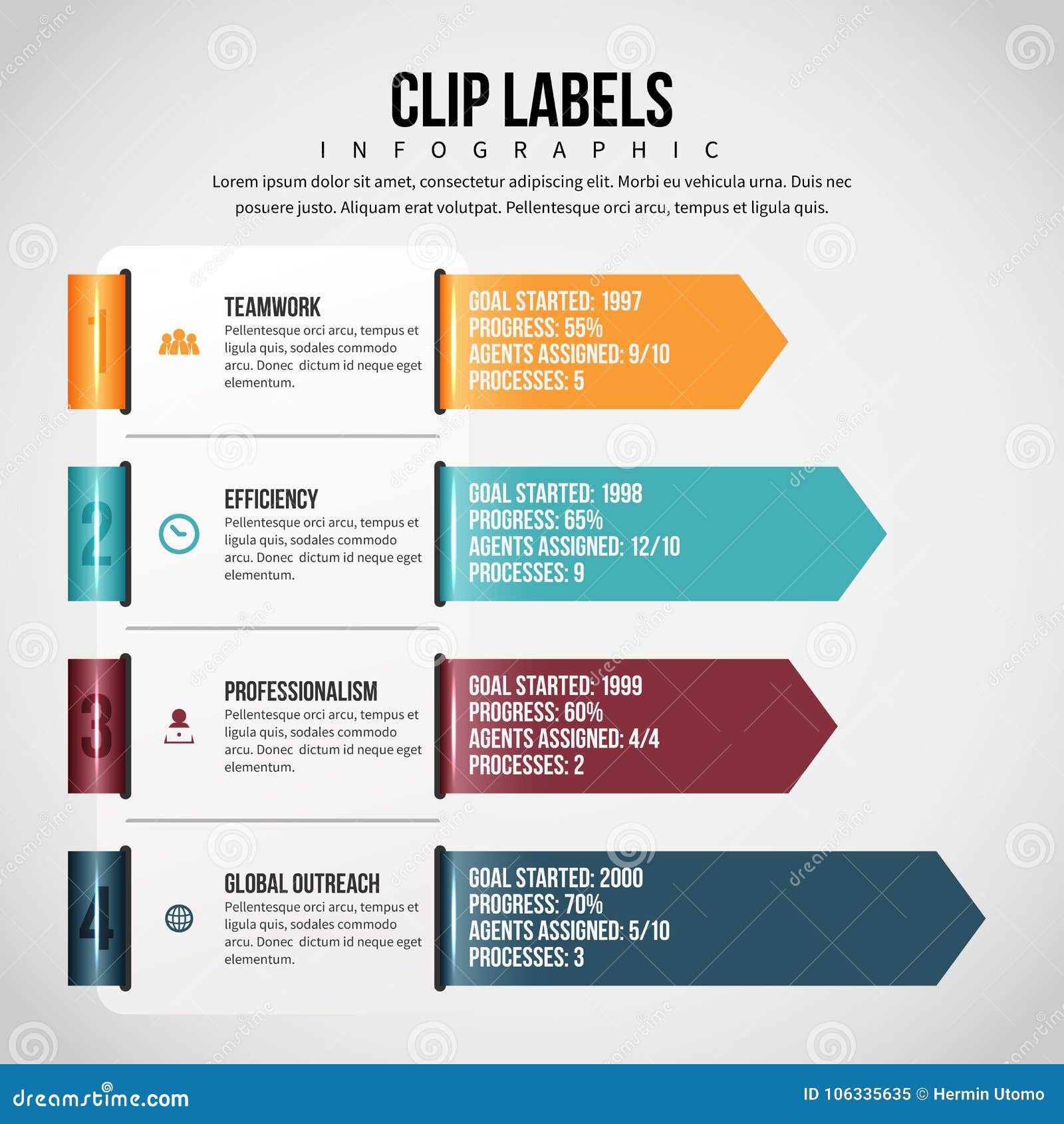 CLIP LABELS

INFOGRAPHIC

Lorem ipsum dolor sit amet, consectetur adipiscing elit. Morbi eu vehicula urna. Duis nec posuere justo. Aliquam erat volutpat. Pellentesque orci arcu, tempus et ligula quis.

1

TEAMWORK

Pellentesque orci arcu, tempus et ligula quis, sodales commodo arcu. Donec dictum id neque eget elementum.

GOAL STARTED: 1997
PROGRESS: 55%
AGENTS ASSIGNED: 9/10
PROCESSES: 5

2

EFFICIENCY

Pellentesque orci arcu, tempus et ligula quis, sodales commodo arcu. Donec dictum id neque eget elementum.

GOAL STARTED: 1998
PROGRESS: 65%
AGENTS ASSIGNED: 12/10
PROCESSES: 9

3

PROFESSIONALISM

Pellentesque orci arcu, tempus et ligula quis, sodales commodo arcu. Donec dictum id neque eget elementum.

GOAL STARTED: 1999
PROGRESS: 60%
AGENTS ASSIGNED: 4/4
PROCESSES: 2

4

GLOBAL OUTREACH

Pellentesque orci arcu, tempus et ligula quis, sodales commodo arcu. Donec dictum id neque eget elementum.

GOAL STARTED: 2000
PROGRESS: 70%
AGENTS ASSIGNED: 5/10
PROCESSES: 3

dreamstime.com

ID 106335635 © Hermin Utomo