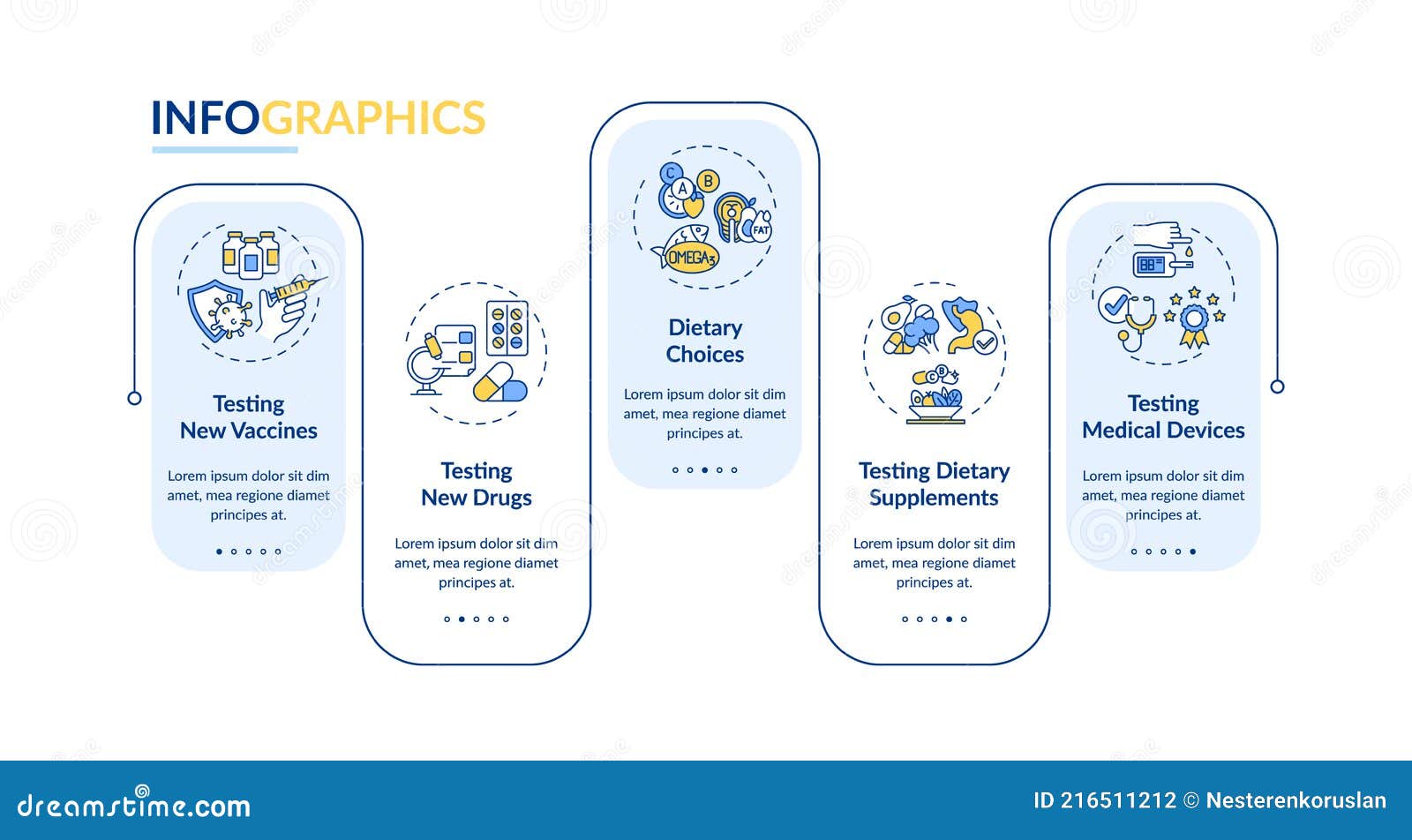 INFOGRAPHICS

Testing New Vaccines

Lorem ipsum dolor sit dim amet, mea regione diamet principes at.

Testing New Drugs

Lorem ipsum dolor sit dim amet, mea regione diamet principes at.

C A B FAT OMEGA3

Dietary Choices

Lorem ipsum dolor sit dim amet, mea regione diamet principes at.

Testing Dietary Supplements

Lorem ipsum dolor sit dim amet, mea regione diamet principes at.

Testing Medical Devices

Lorem ipsum dolor sit dim amet, mea regione diamet principes at.

dreamstime.com

ID 216511212 © Nesterenkoruslan