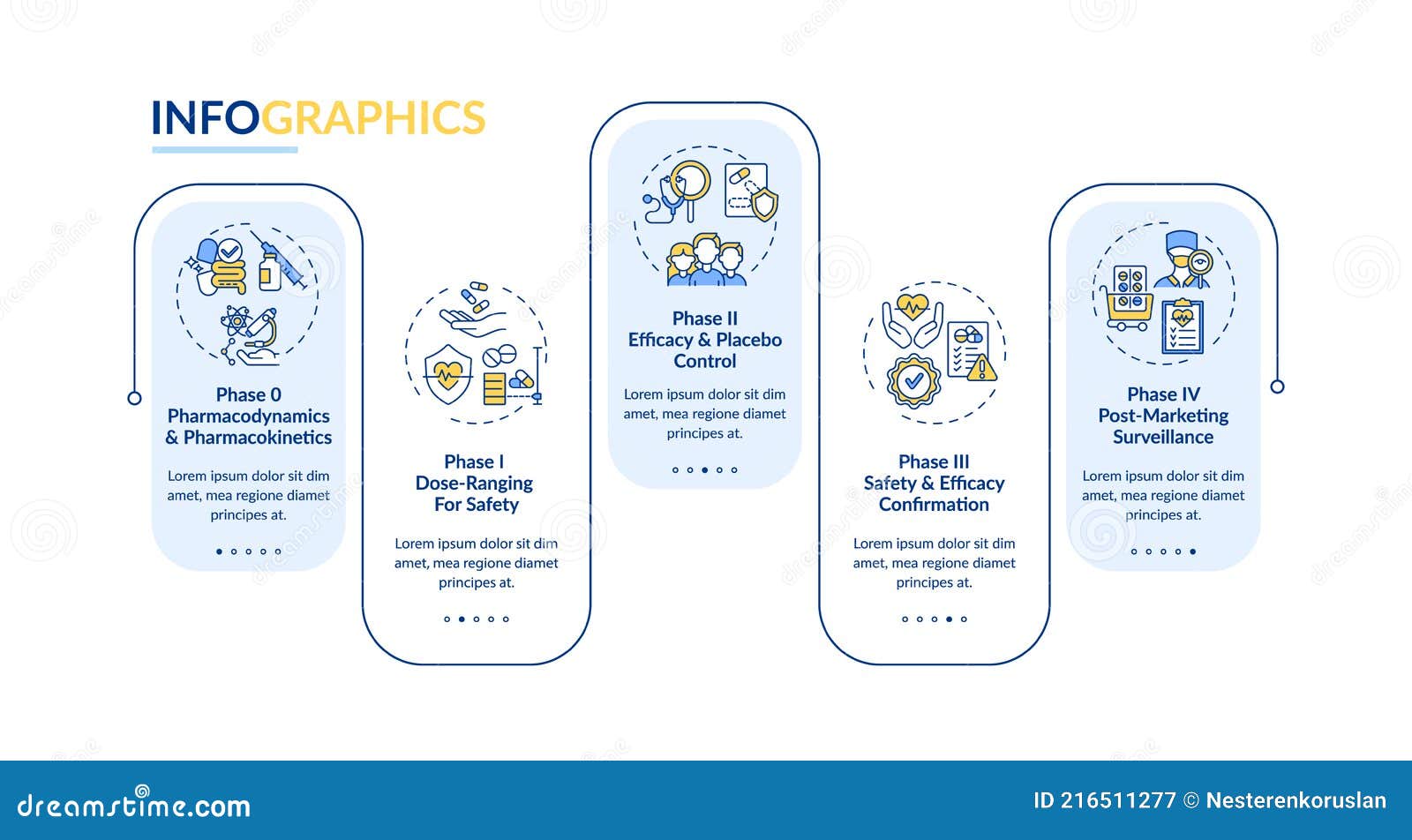 INFOGRAPHICS

Phase 0
Pharmacodynamics & Pharmacokinetics

Lorem ipsum dolor sit dim amet, mea regione diamet principes at.

Phase I
Dose-Ranging For Safety

Lorem ipsum dolor sit dim amet, mea regione diamet principes at.

Phase II
Efficacy & Placebo Control

Lorem ipsum dolor sit dim amet, mea regione diamet principes at.

Phase III
Safety & Efficacy Confirmation

Lorem ipsum dolor sit dim amet, mea regione diamet principes at.

Phase IV
Post-Marketing Surveillance

Lorem ipsum dolor sit dim amet, mea regione diamet principes at.

dreamstime.com

ID 216511277 © Nesterenkoruslan