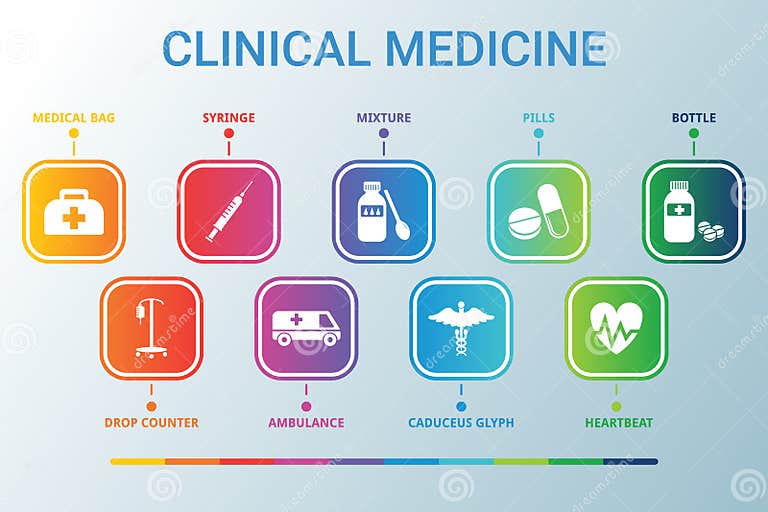 CLINICAL MEDICINE

MEDICAL BAG

SYRINGE

MIXTURE

PILLS

BOTTLE

DROP COUNTER

AMBULANCE

CADUCEUS GLYPH

HEARTBEAT

dreamstime