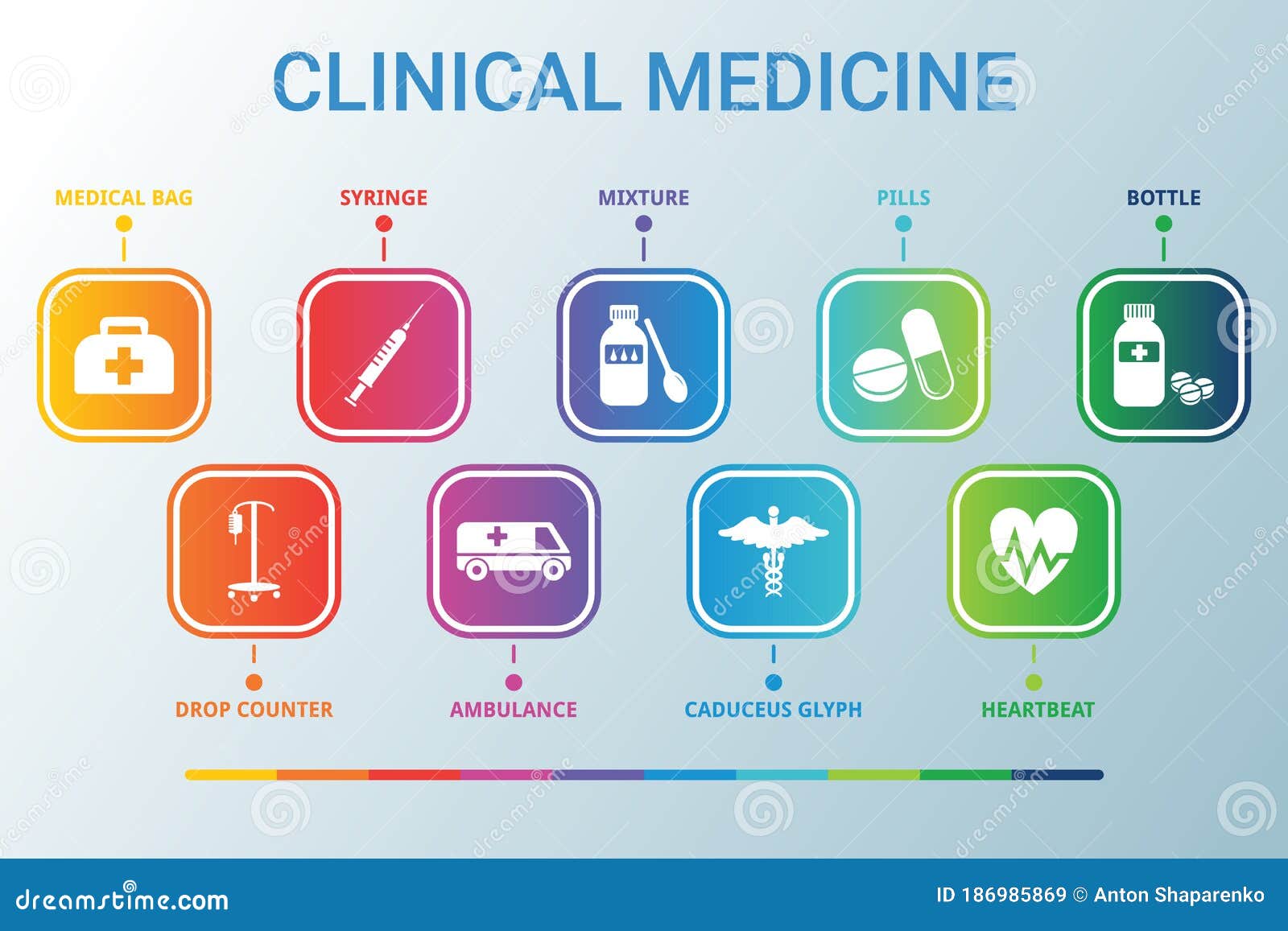 CLINICAL MEDICINE

MEDICAL BAG

SYRINGE

MIXTURE

PILLS

BOTTLE

DROP COUNTER

AMBULANCE

CADUCEUS GLYPH

HEARTBEAT

dreamstime.com

ID 186985869 © Anton Shaparenko