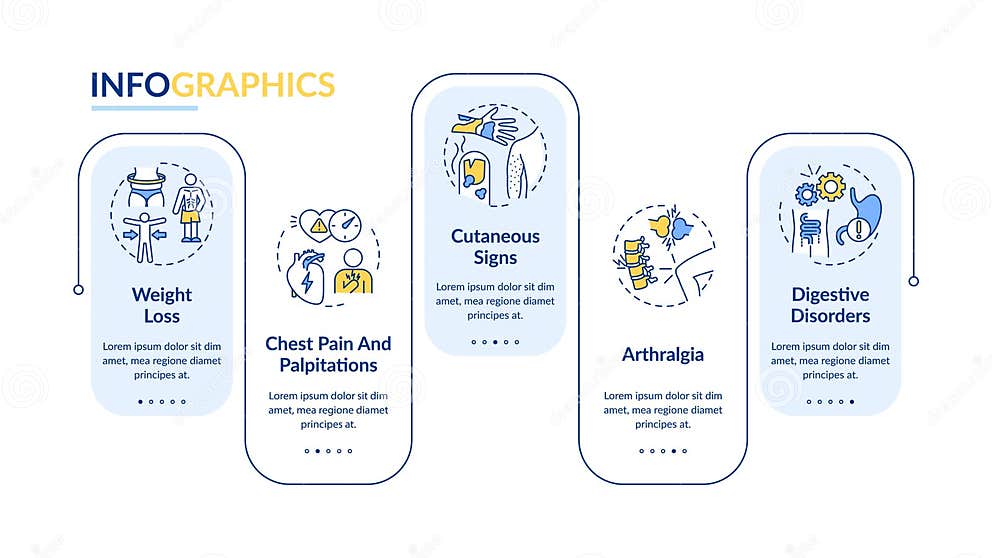 INFOGRAPHICS

Weight Loss

Lorem ipsum dolor sit dim amet, mea regione diamet principes at.

Chest Pain And Palpitations

Lorem ipsum dolor sit dim amet, mea regione diamet principes at.

Cutaneous Signs

Lorem ipsum dolor sit dim amet, mea regione diamet principes at.

Arthralgia

Lorem ipsum dolor sit dim amet, mea regione diamet principes at.

Digestive Disorders

Lorem ipsum dolor sit dim amet, mea regione diamet principes at.