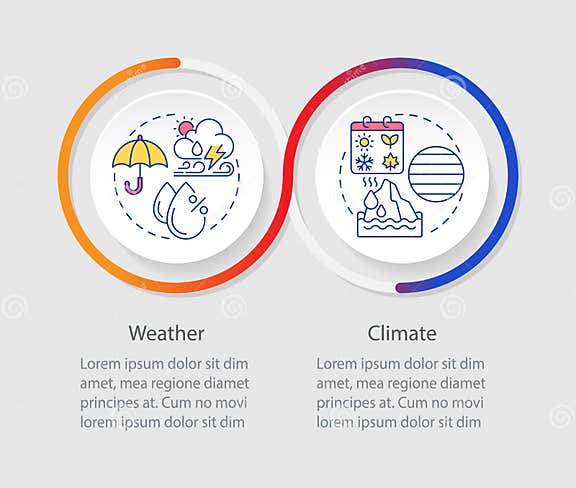 Weather

Lorem ipsum dolor sit dim amet, mea regione diamet principes at. Cum no movi lorem ipsum dolor sit dim

Climate

Lorem ipsum dolor sit dim amet, mea regione diamet principes at. Cum no movi lorem ipsum dolor sit dim