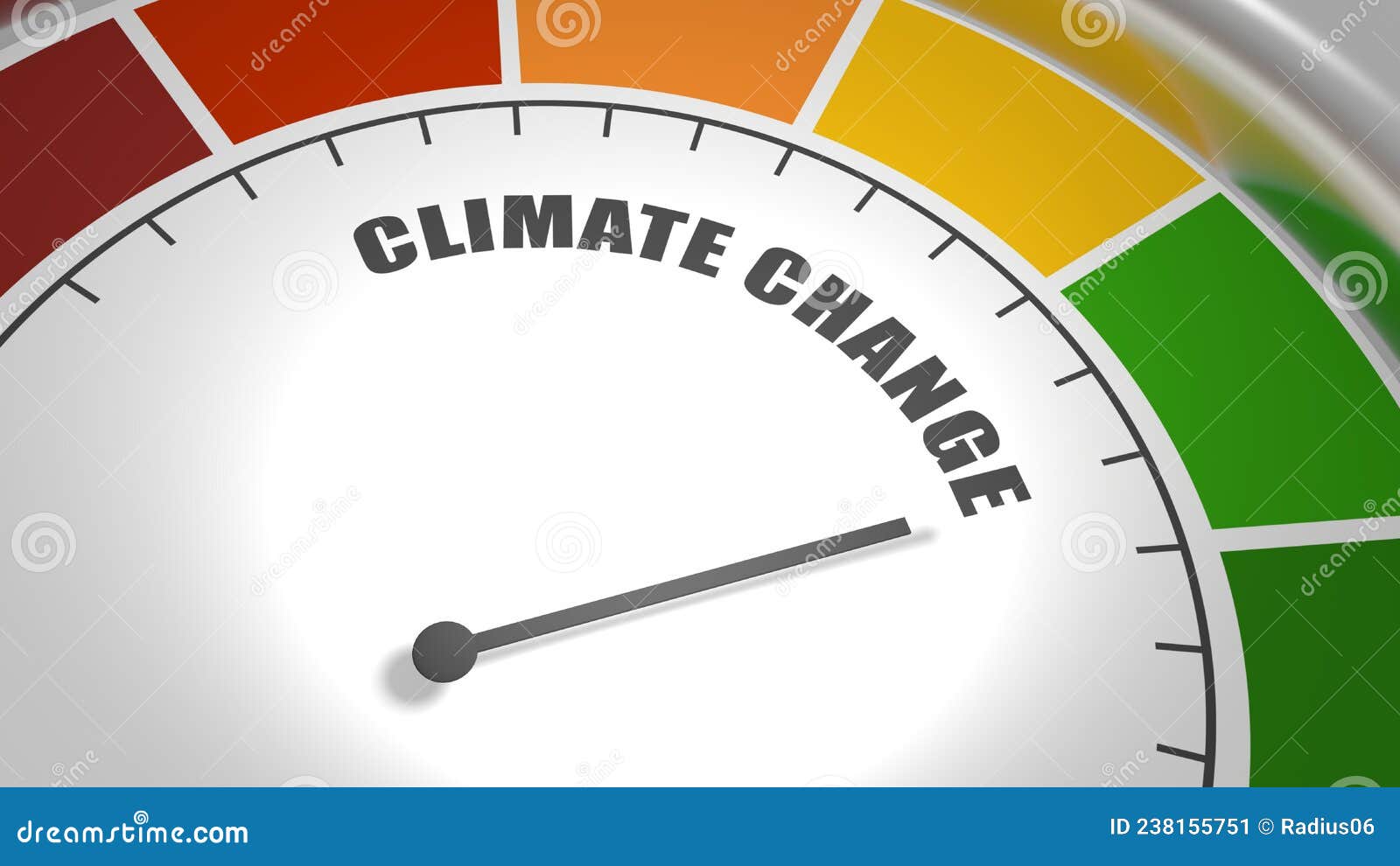 CLIMATE CHANGE

dreamstime.com

ID 238155751 © Radius06