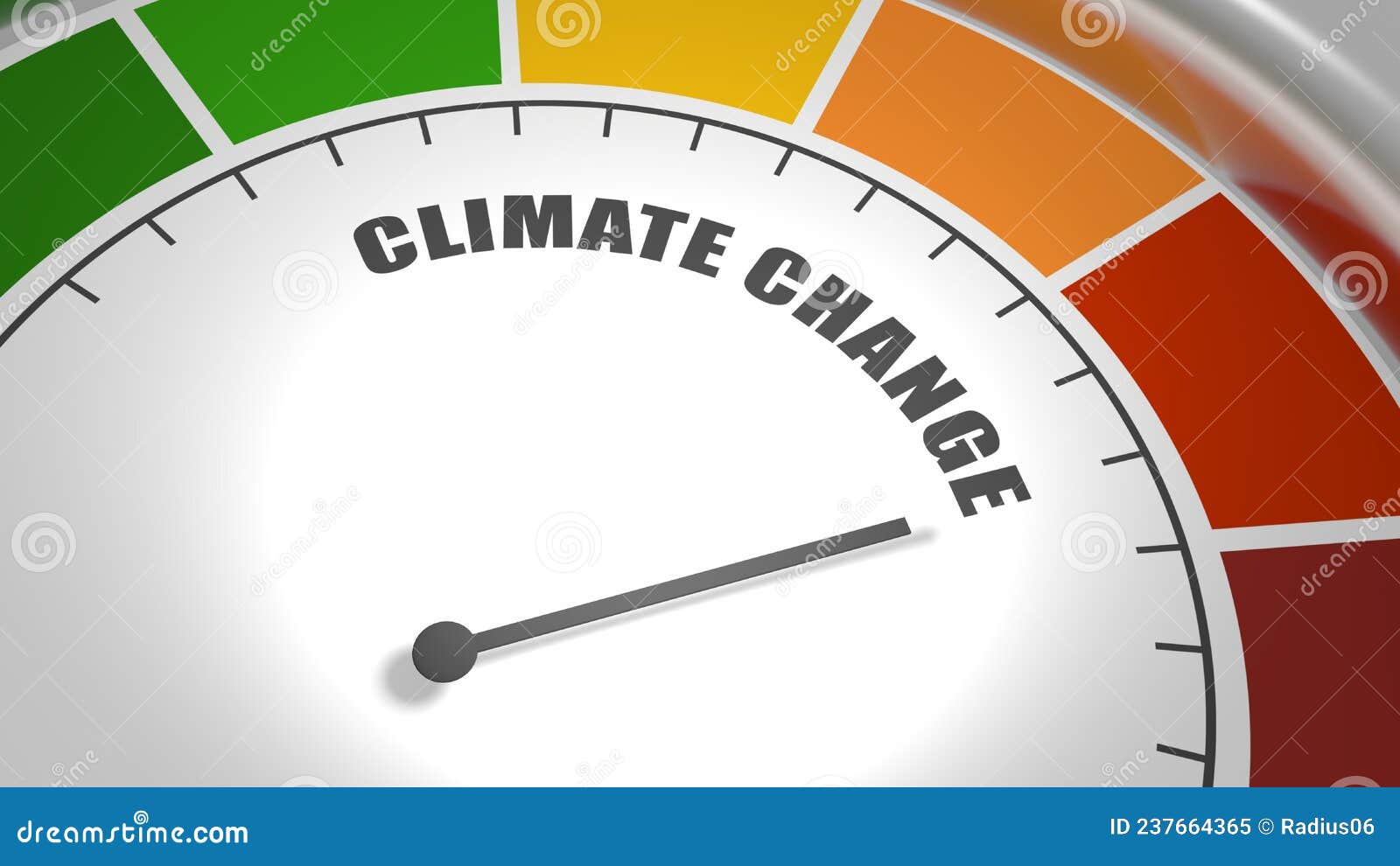 CLIMATE CHANGE

dreamstime.com

ID 237664365 © Radius06