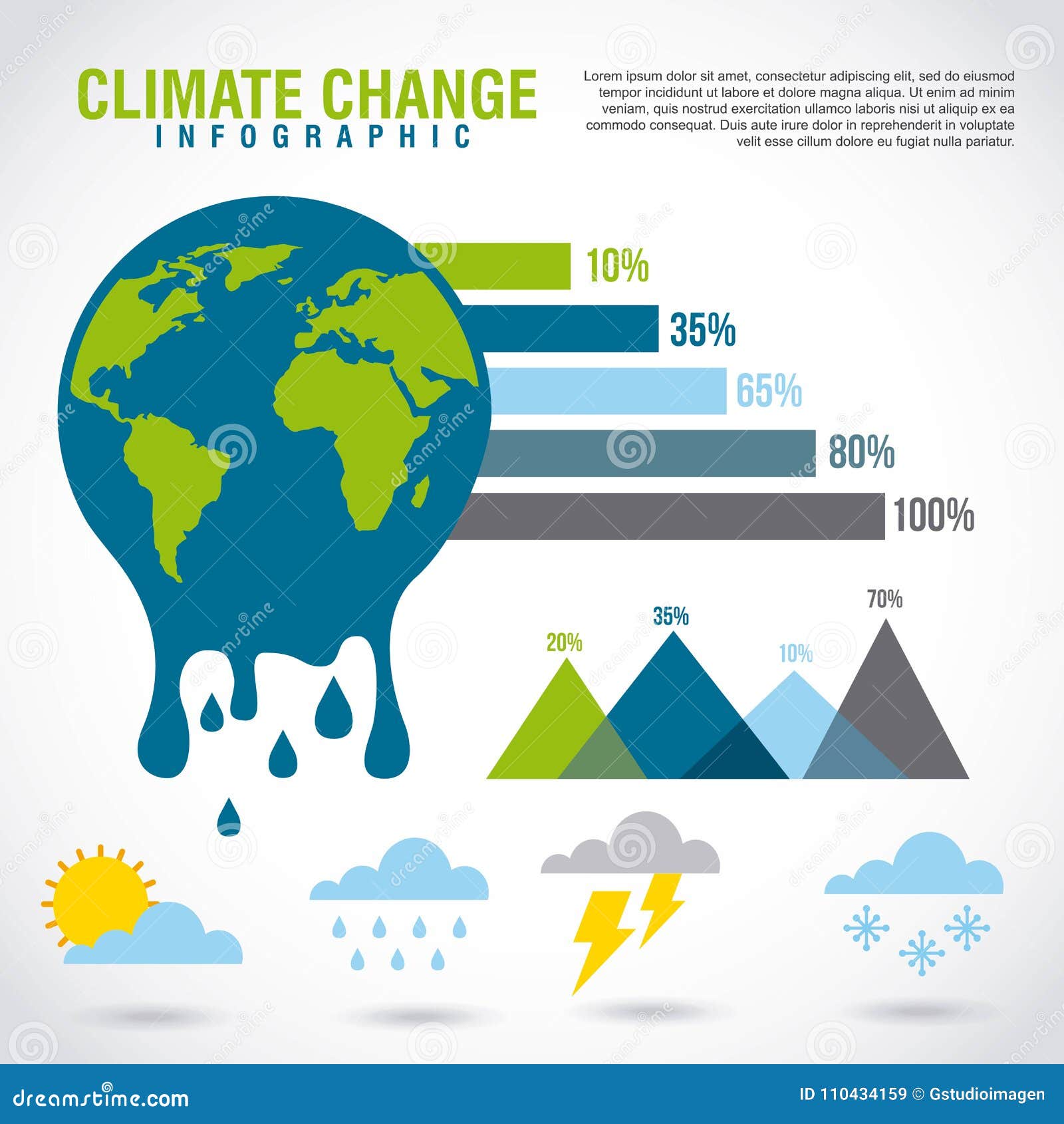 CLIMATE CHANGE
INFOGRAPHIC

Lorem ipsum dolor sit amet, consectetur adipiscing elit, sed do eiusmod tempor incididunt ut labore et dolore magna aliqua. Ut enim ad minim veniam, quis nostrud exercitation ullamco laboris nisi ut aliquip ex ea commodo consequat. Duis aute irure dolor in reprehenderit in voluptate velit esse cillum dolore eu fugiat nulla pariatur.

10%
35%
65%
80%
100%

20%
35%
10%
70%

dreamstime.com
ID 110434159 © Gstudioimagen