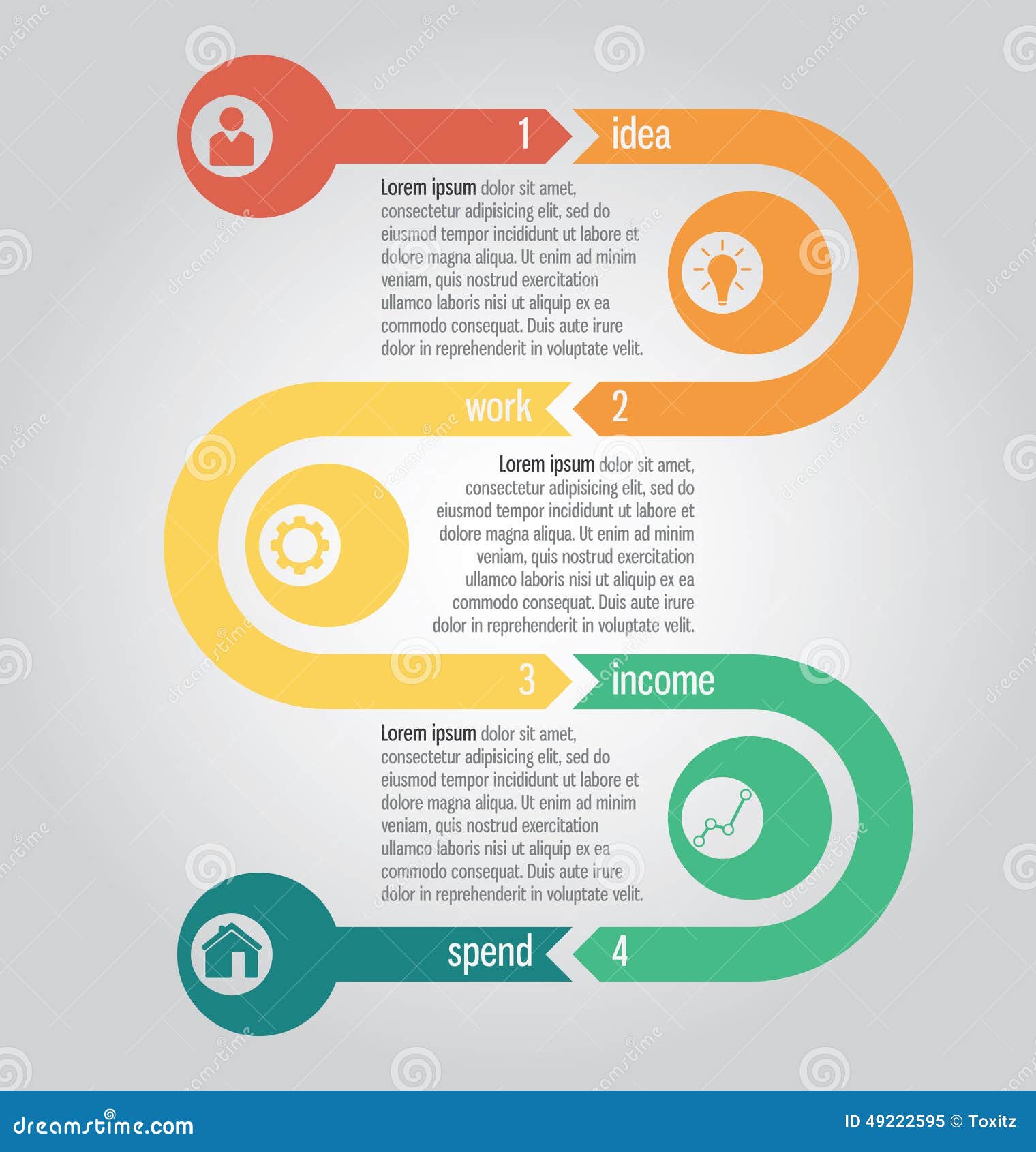 1 idea

Lorem ipsum dolor sit amet, consectetur adipisicing elit, sed do eiusmod tempor incididunt ut labore et dolore magna aliqua. Ut enim ad minim veniam, quis nostrud exercitation ullamco laboris nisi ut aliquip ex ea commodo consequat. Duis aute irure dolor in reprehenderit in voluptate velit.

work 2

Lorem ipsum dolor sit amet, consectetur adipisicing elit, sed do eiusmod tempor incididunt ut labore et dolore magna aliqua. Ut enim ad minim veniam, quis nostrud exercitation ullamco laboris nisi ut aliquip ex ea commodo consequat. Duis aute irure dolor in reprehenderit in voluptate velit.

3 income

Lorem ipsum dolor sit amet, consectetur adipisicing elit, sed do eiusmod tempor incididunt ut labore et dolore magna aliqua. Ut enim ad minim veniam, quis nostrud exercitation ullamco laboris nisi ut aliquip ex ea commodo consequat. Duis aute irure dolor in reprehenderit in voluptate velit.

spend 4

dreamstime.com

ID 49222595 © Toxitz