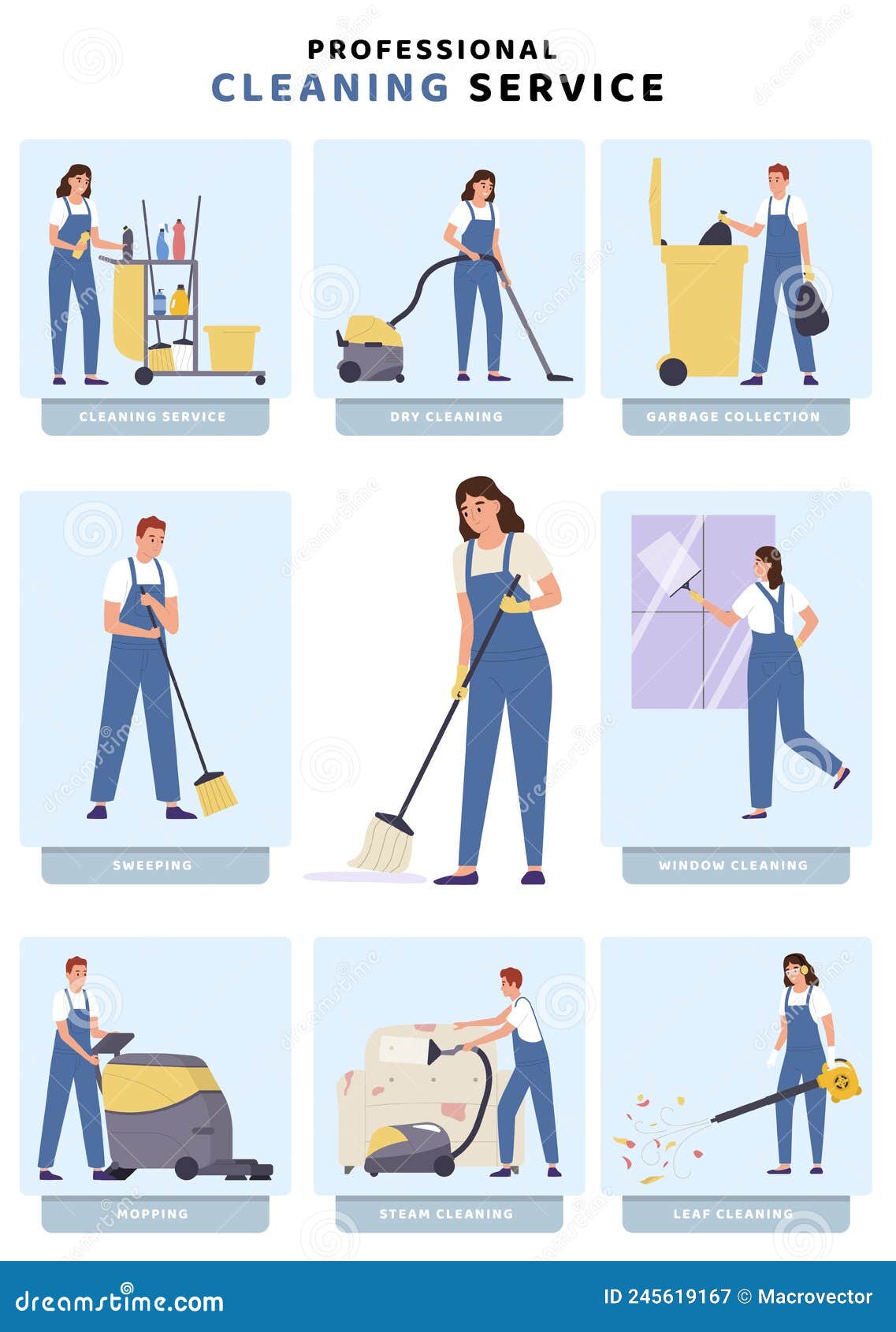 PROFESSIONAL
CLEANING SERVICE

CLEANING SERVICE

DRY CLEANING

GARBAGE COLLECTION

SWEEPING

WINDOW CLEANING

MOPPING

STEAM CLEANING

LEAF CLEANING

dreamstime.com

ID 245619167 © Macrovector