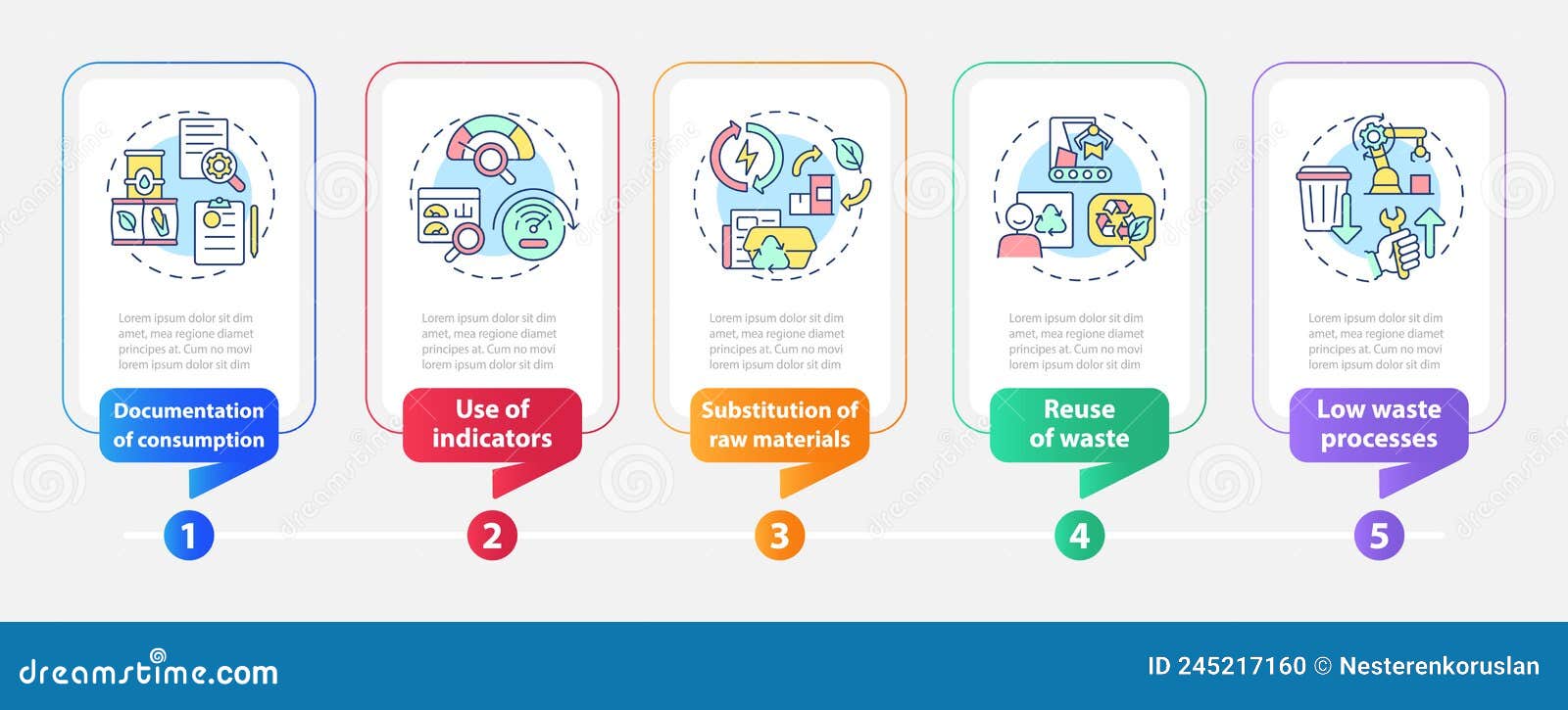 Lorem ipsum dolor sit dim amet, mea regione diamet principes at. Cum no movi lorem ipsum dolor sit dim

Documentation of consumption

1

Lorem ipsum dolor sit dim amet, mea regione diamet principes at. Cum no movi lorem ipsum dolor sit dim

Use of indicators

2

Lorem ipsum dolor sit dim amet, mea regione diamet principes at. Cum no movi lorem ipsum dolor sit dim

Substitution of raw materials

3

Lorem ipsum dolor sit dim amet, mea regione diamet principes at. Cum no movi lorem ipsum dolor sit dim

Reuse of waste

4

Lorem ipsum dolor sit dim amet, mea regione diamet principes at. Cum no movi lorem ipsum dolor sit dim

Low waste processes

5

dreamstime.com

ID 245217160 © Nesterenkoruslan