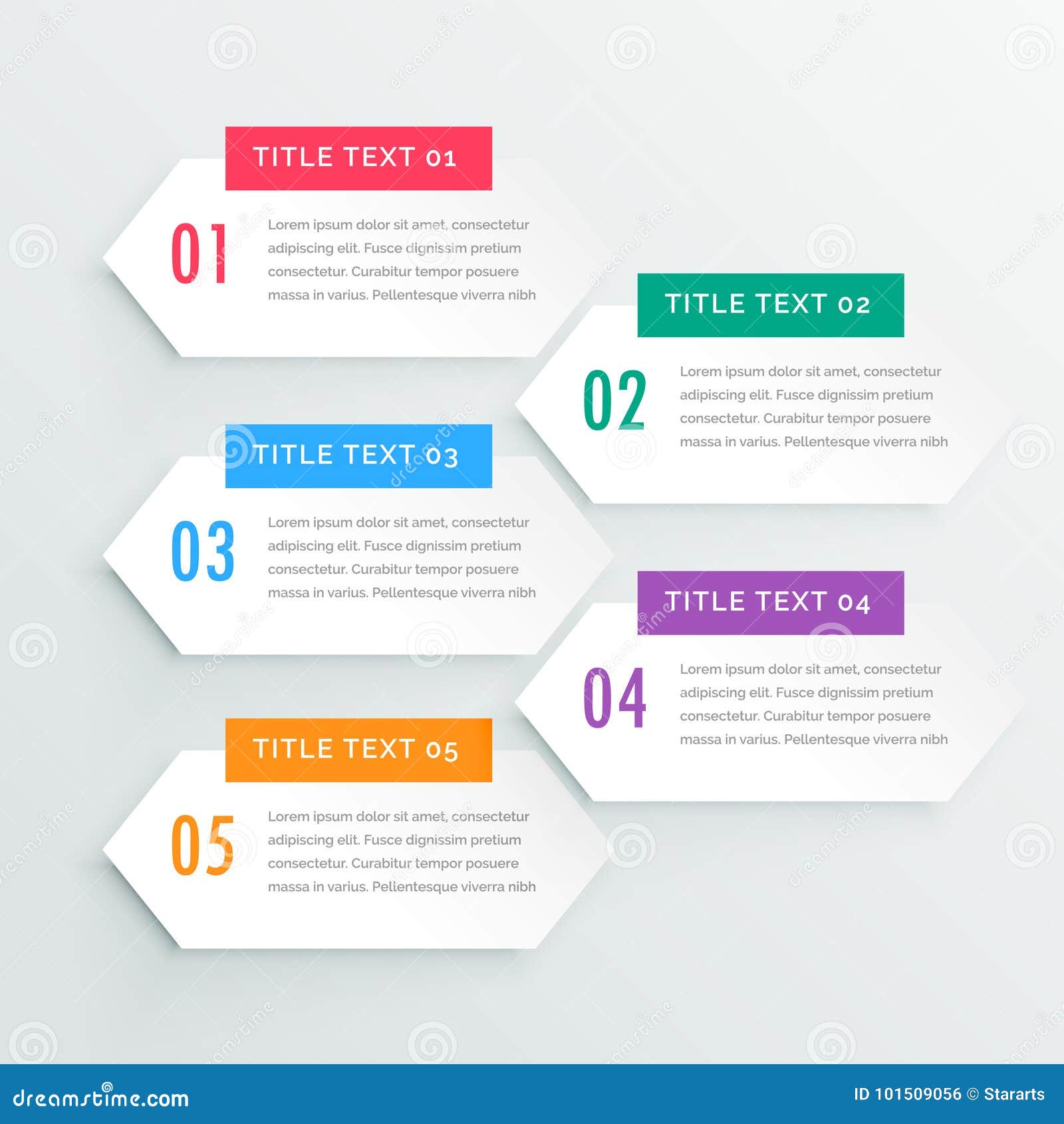 TITLE TEXT 01

01

Lorem ipsum dolor sit amet, consectetur adipiscing elit. Fusce dignissim pretium consectetur. Curabitur tempor posuere massa in varius. Pellentesque viverra nibh

TITLE TEXT 02

02

Lorem ipsum dolor sit amet, consectetur adipiscing elit. Fusce dignissim pretium consectetur. Curabitur tempor posuere massa in varius. Pellentesque viverra nibh

TITLE TEXT 03

03

Lorem ipsum dolor sit amet, consectetur adipiscing elit. Fusce dignissim pretium consectetur. Curabitur tempor posuere massa in varius. Pellentesque viverra nibh

TITLE TEXT 04

04

Lorem ipsum dolor sit amet, consectetur adipiscing elit. Fusce dignissim pretium consectetur. Curabitur tempor posuere massa in varius. Pellentesque viverra nibh

TITLE TEXT 05

05

Lorem ipsum dolor sit amet, consectetur adipiscing elit. Fusce dignissim pretium consectetur. Curabitur tempor posuere massa in varius. Pellentesque viverra nibh

dreamstime.com

ID 101509056 © Stararts