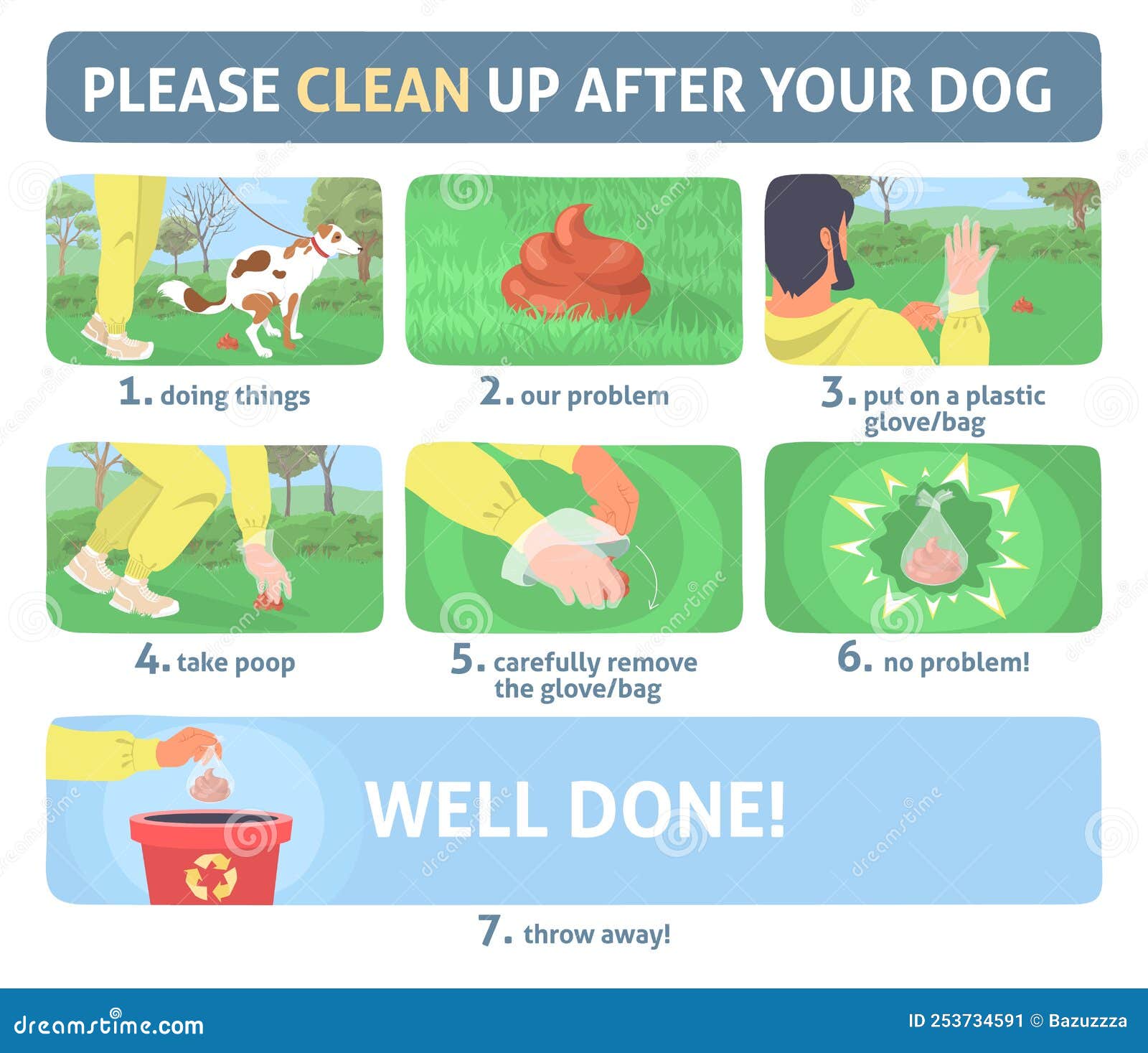 PLEASE CLEAN UP AFTER YOUR DOG

1. doing things

2. our problem

3. put on a plastic glove/bag

4. take poop

5. carefully remove the glove/bag

6. no problem!

WELL DONE!

7. throw away!

dreamstime.com

ID 253734591 © Bazuzzza